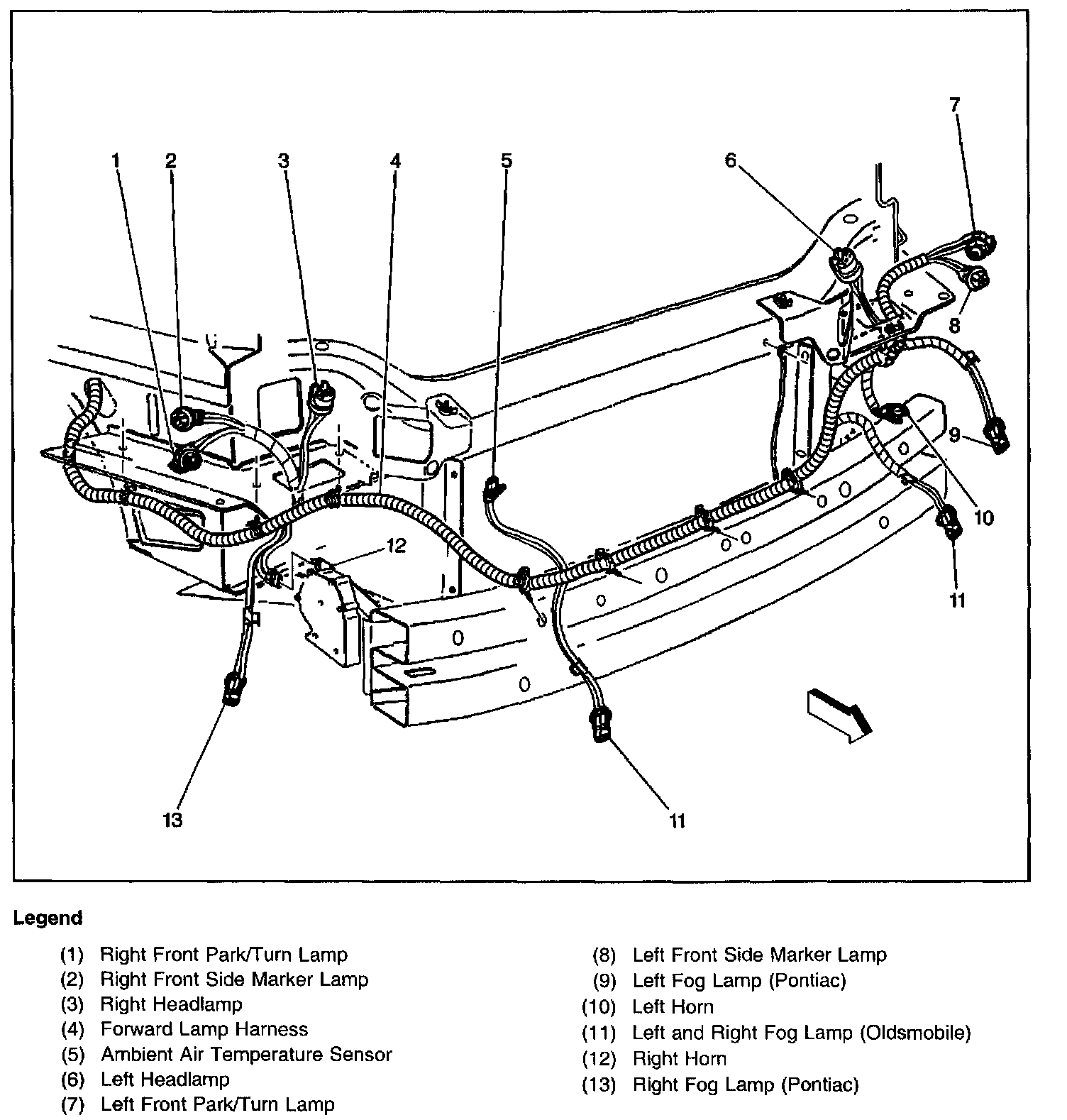 1 2 3 4 5 6 7 8 9 10 11 12 13 11

Legend

(1) Right Front Park/Turn Lamp
(2) Right Front Side Marker Lamp
(3) Right Headlamp
(4) Forward Lamp Harness
(5) Ambient Air Temperature Sensor
(6) Left Headlamp
(7) Left Front Park/Turn Lamp

(8) Left Front Side Marker Lamp
(9) Left Fog Lamp (Pontiac)
(10) Left Horn
(11) Left and Right Fog Lamp (Oldsmobile)
(12) Right Horn
(13) Right Fog Lamp (Pontiac)