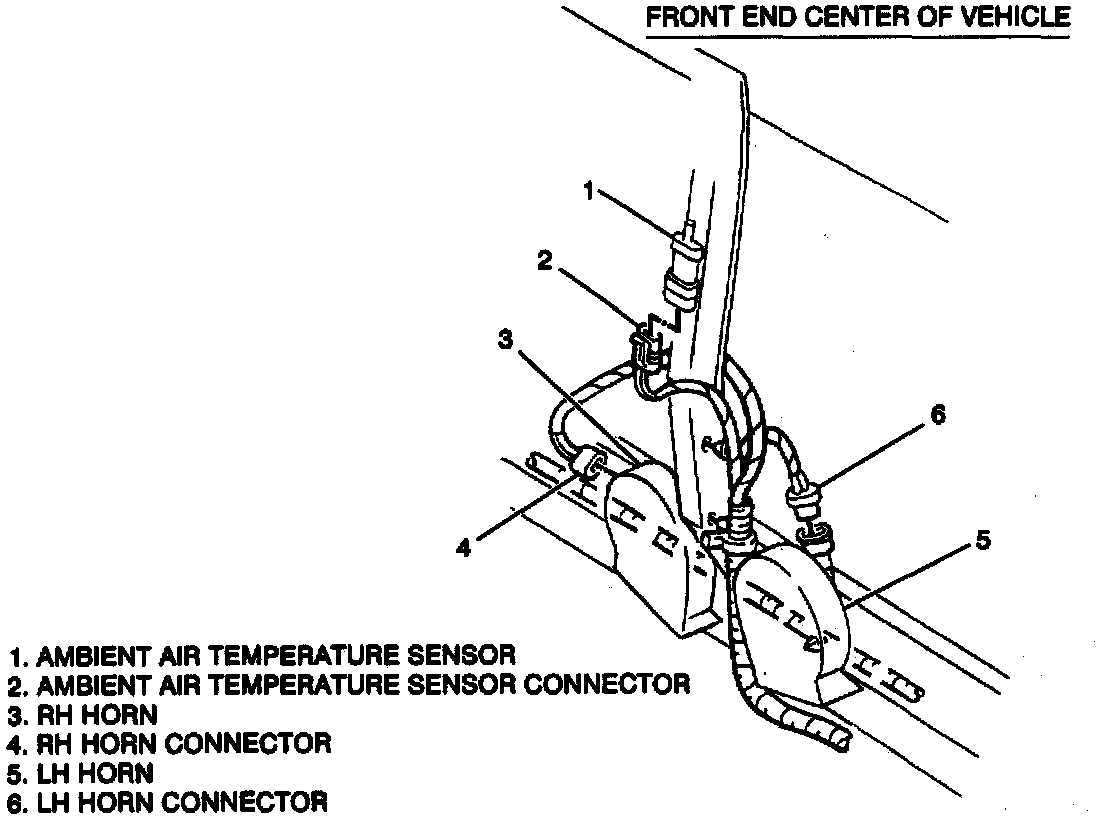 FRONT END CENTER OF VEHICLE

1

2

3

6

4

5

1. AMBIENT AIR TEMPERATURE SENSOR
2. AMBIENT AIR TEMPERATURE SENSOR CONNECTOR
3. RH HORN
4. RH HORN CONNECTOR
5. LH HORN
6. LH HORN CONNECTOR