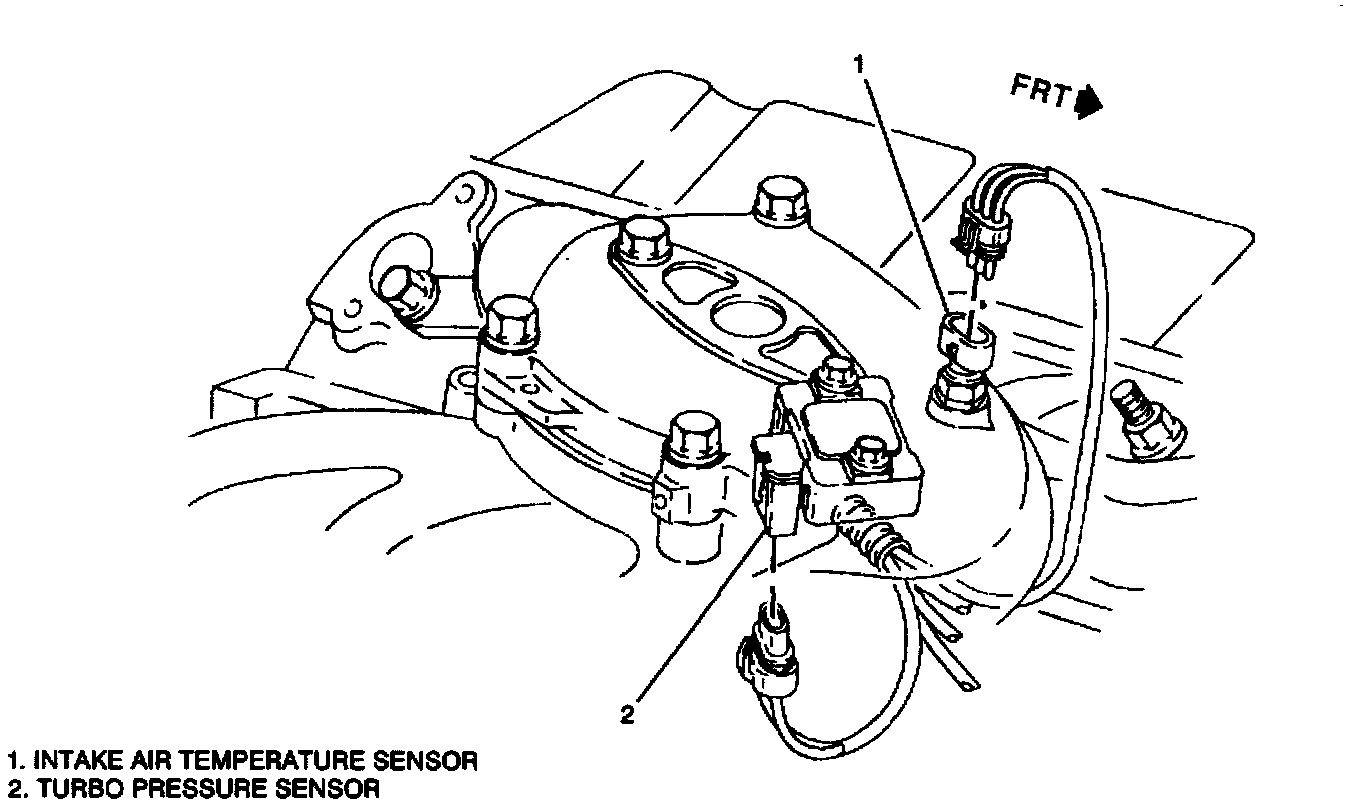 1

FRT

2

1. INTAKE AIR TEMPERATURE SENSOR
2. TURBO PRESSURE SENSOR