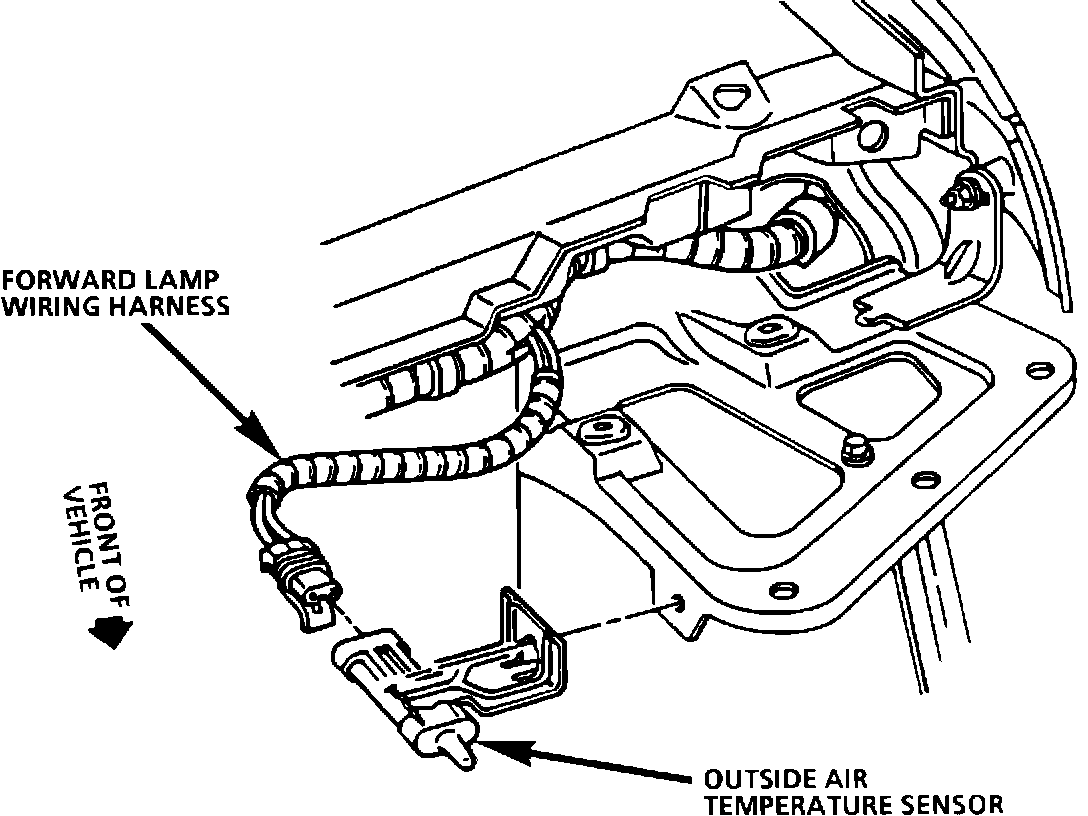 FORWARD LAMP
WIRING HARNESS

FRONT OF
VEHICLE

OUTSIDE AIR
TEMPERATURE SENSOR