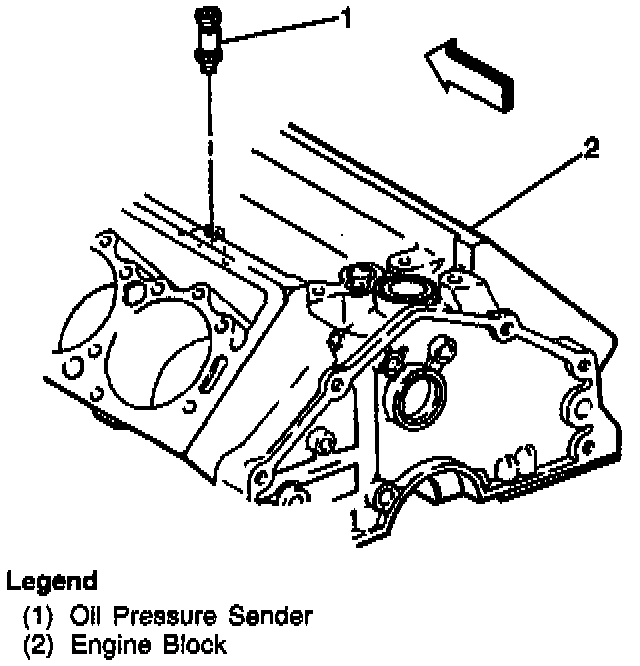 1

2

Legend
(1) Oil Pressure Sender
(2) Engine Block