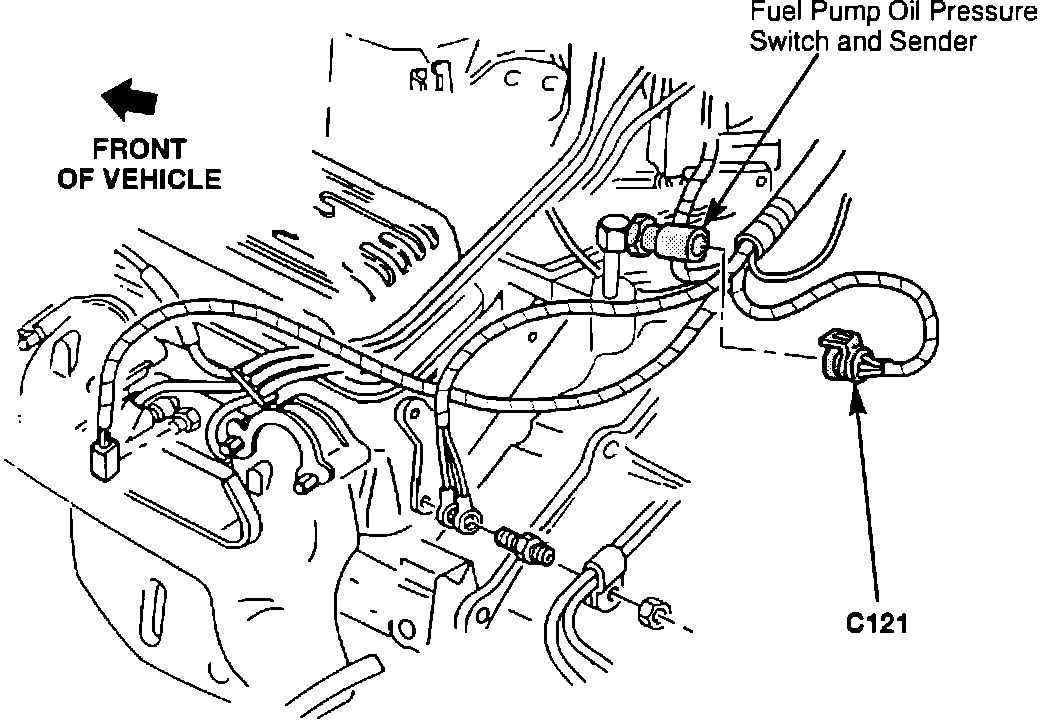 Fuel Pump Oil Pressure Switch and Sender

FRONT OF VEHICLE

C121