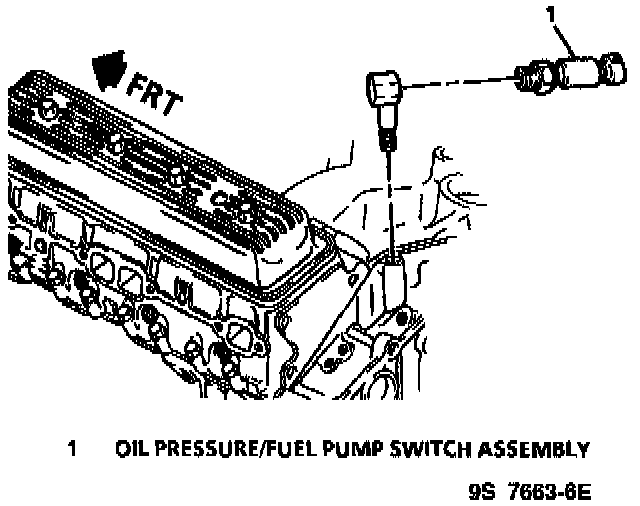 1

FRT

1 OIL PRESSURE/FUEL PUMP SWITCH ASSEMBLY

9S 7663-6E