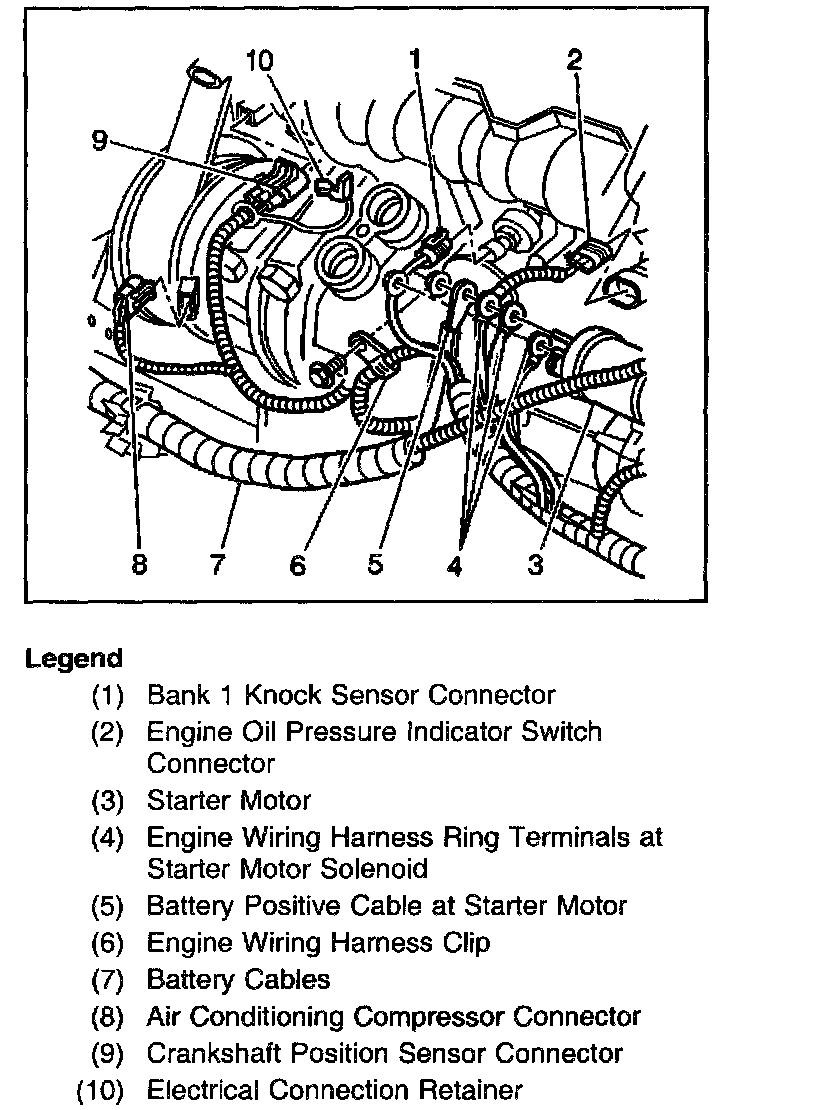 10
1
2
9
8
7
6
5
4
3

Legend

(1) Bank 1 Knock Sensor Connector
(2) Engine Oil Pressure Indicator Switch Connector
(3) Starter Motor
(4) Engine Wiring Harness Ring Terminals at Starter Motor Solenoid
(5) Battery Positive Cable at Starter Motor
(6) Engine Wiring Harness Clip
(7) Battery Cables
(8) Air Conditioning Compressor Connector
(9) Crankshaft Position Sensor Connector
(10) Electrical Connection Retainer