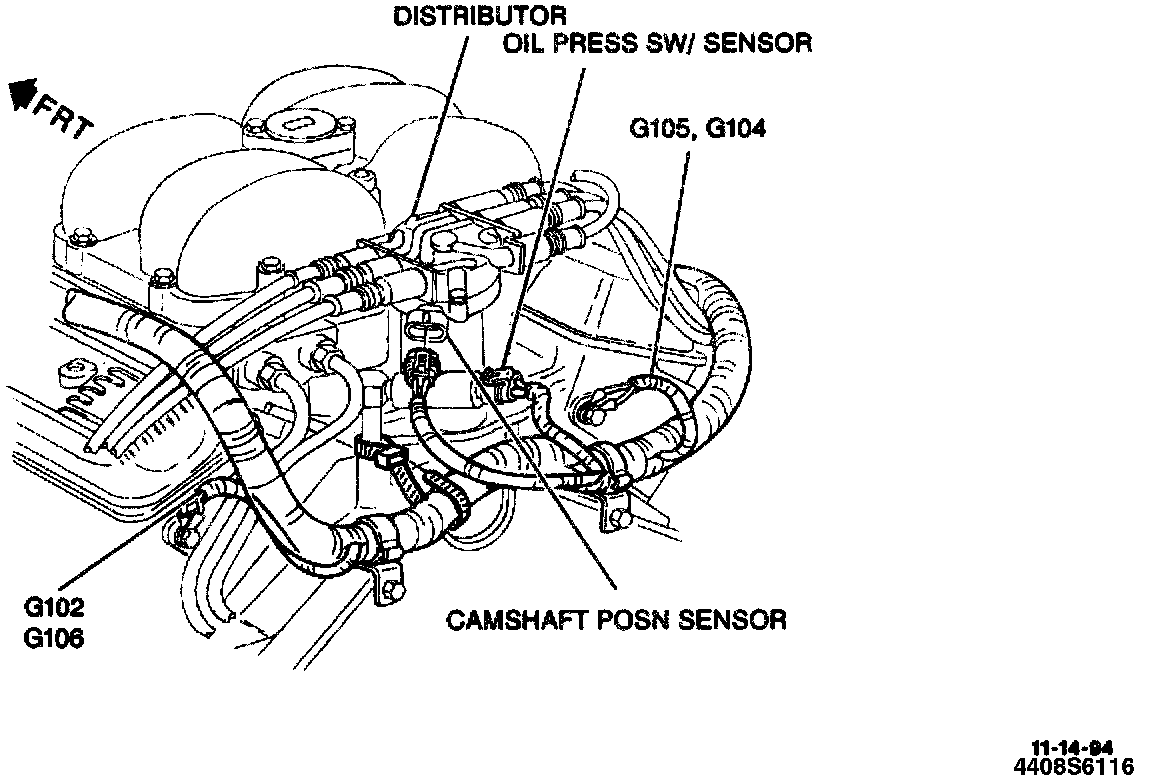 DISTRIBUTOR
OIL PRESS SW/ SENSOR
FRT
G105, G104
G102
G106
CAMSHAFT POSN SENSOR
11-14-94
4408S6116