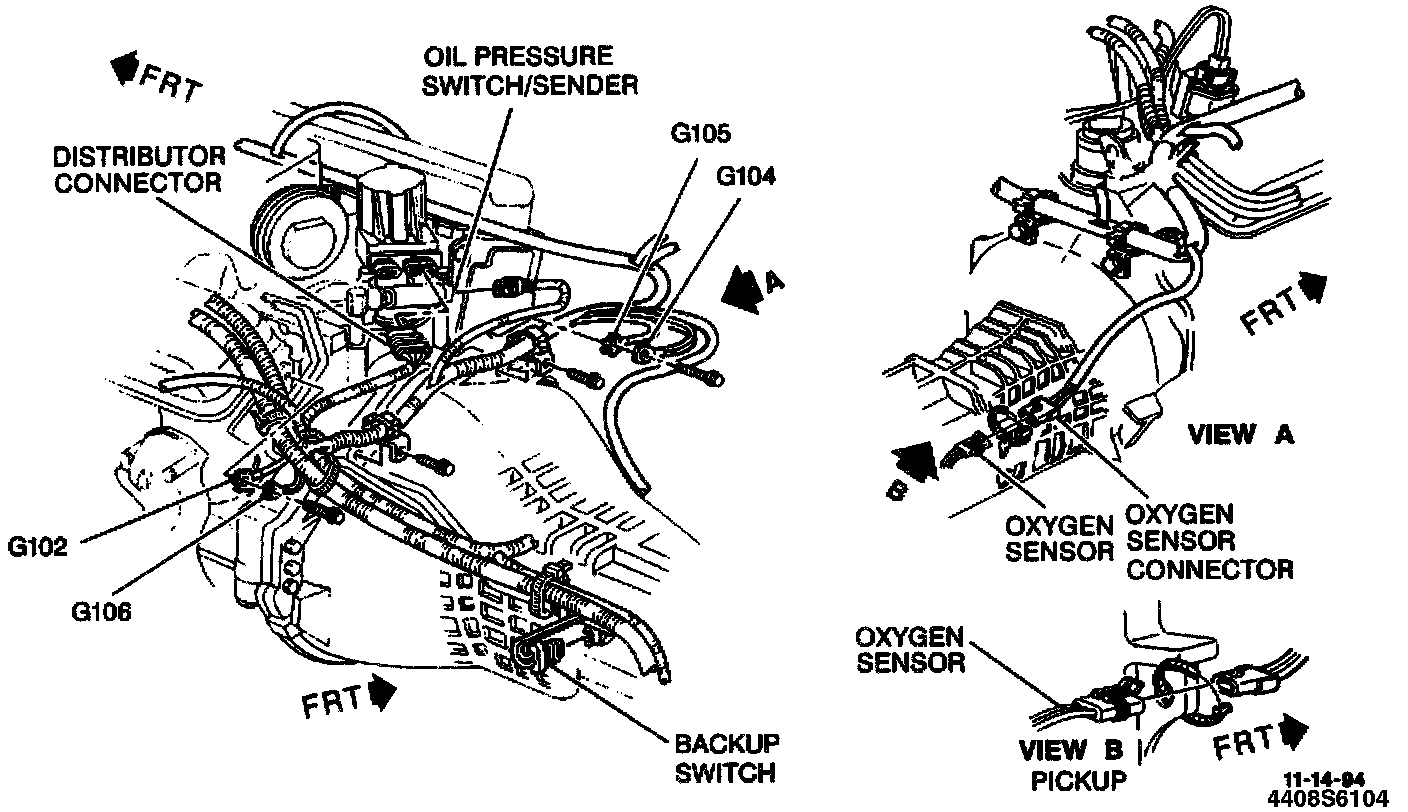 FRT

OIL PRESSURE SWITCH/SENDER

DISTRIBUTOR CONNECTOR

G105

G104

A

G102

G106

FRT

BACKUP SWITCH

FRT

VIEW A

B

OXYGEN SENSOR

OXYGEN SENSOR CONNECTOR

OXYGEN SENSOR

VIEW B PICKUP

FRT

11-14-94
4408S6104