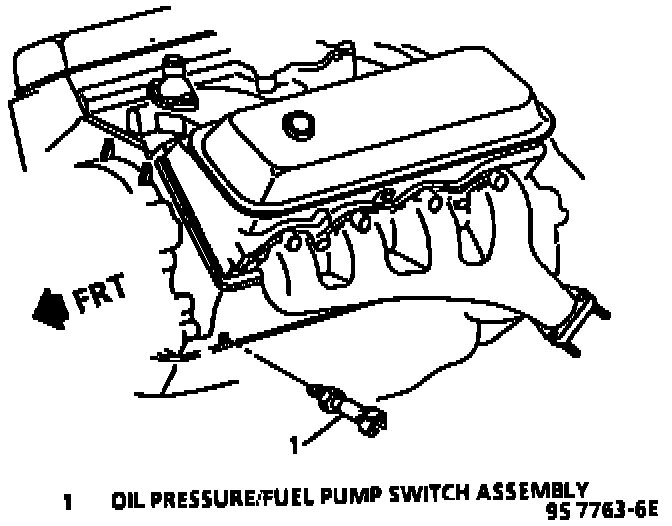 FRT

1

1 OIL PRESSURE/FUEL PUMP SWITCH ASSEMBLY
9S 7763-6E