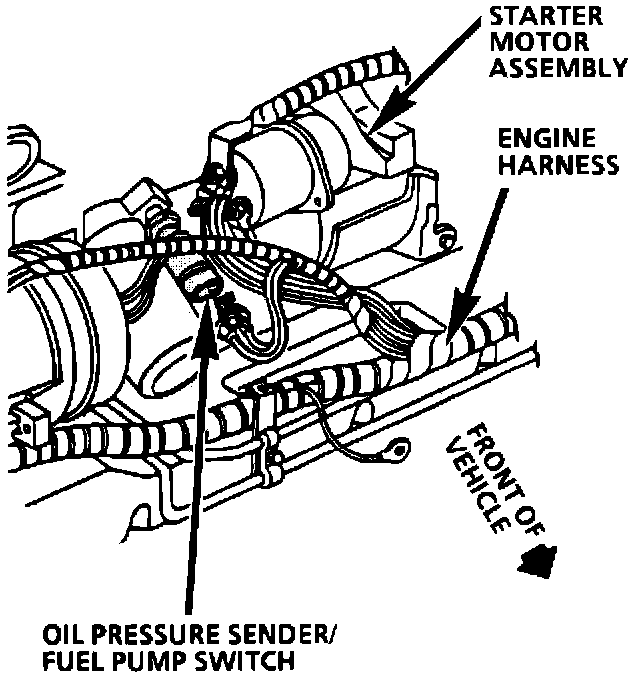 STARTER MOTOR ASSEMBLY

ENGINE HARNESS

FRONT OF VEHICLE

OIL PRESSURE SENDER/ FUEL PUMP SWITCH