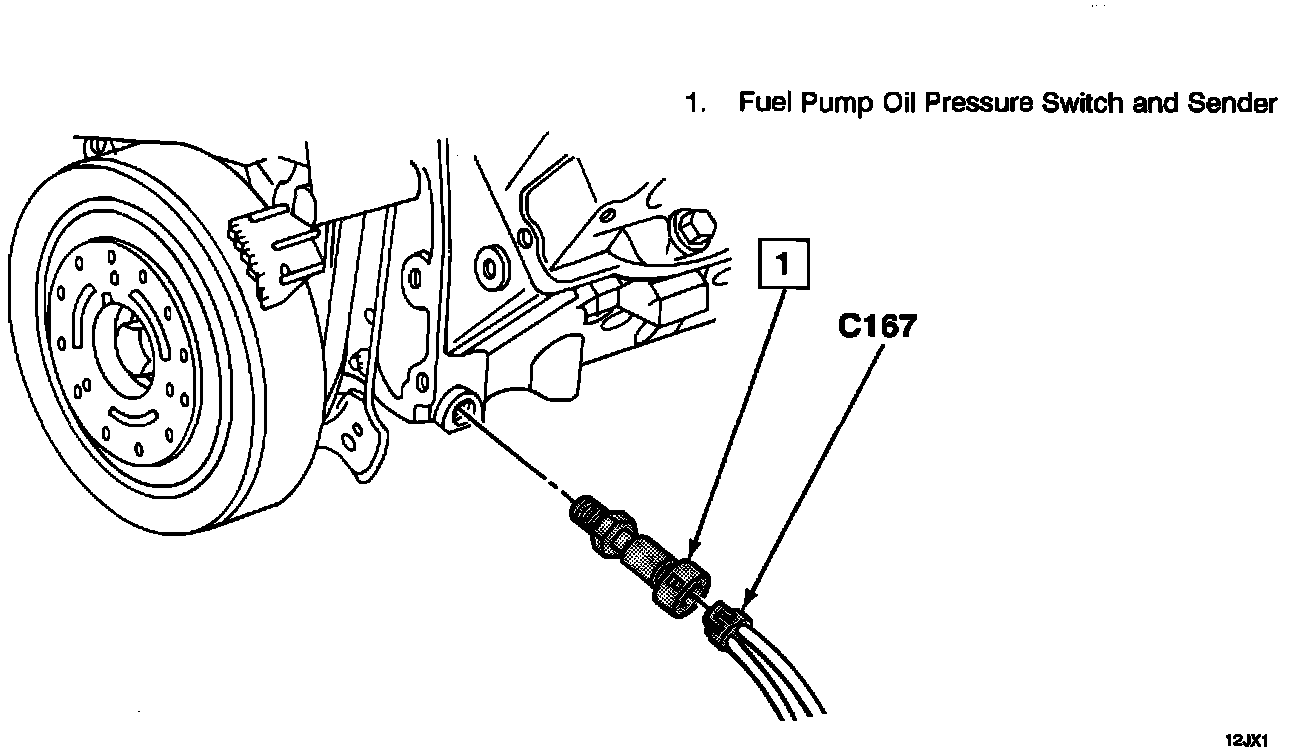 1. Fuel Pump Oil Pressure Switch and Sender

1

C167

12JX1