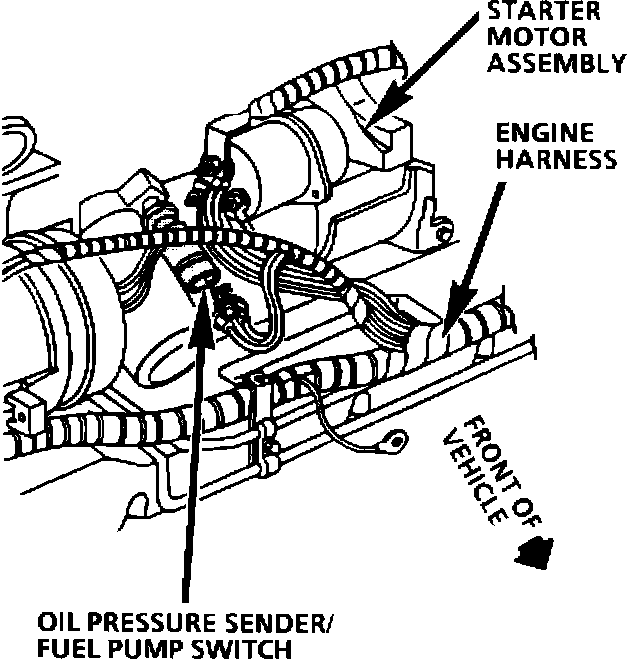 STARTER MOTOR ASSEMBLY

ENGINE HARNESS

FRONT OF VEHICLE

OIL PRESSURE SENDER/ FUEL PUMP SWITCH