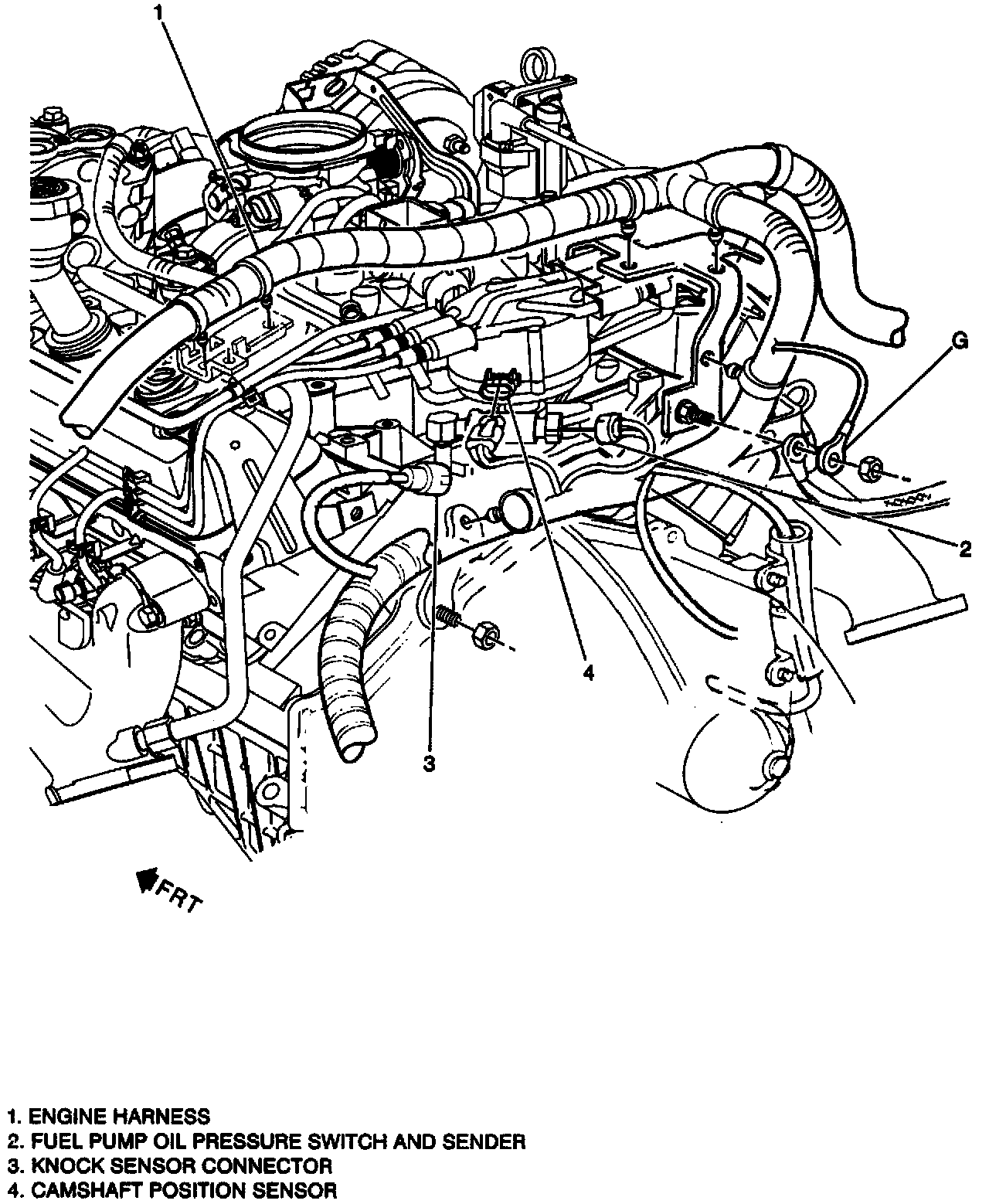 1

G

2

4

3

FRT

1. ENGINE HARNESS
2. FUEL PUMP OIL PRESSURE SWITCH AND SENDER
3. KNOCK SENSOR CONNECTOR
4. CAMSHAFT POSITION SENSOR