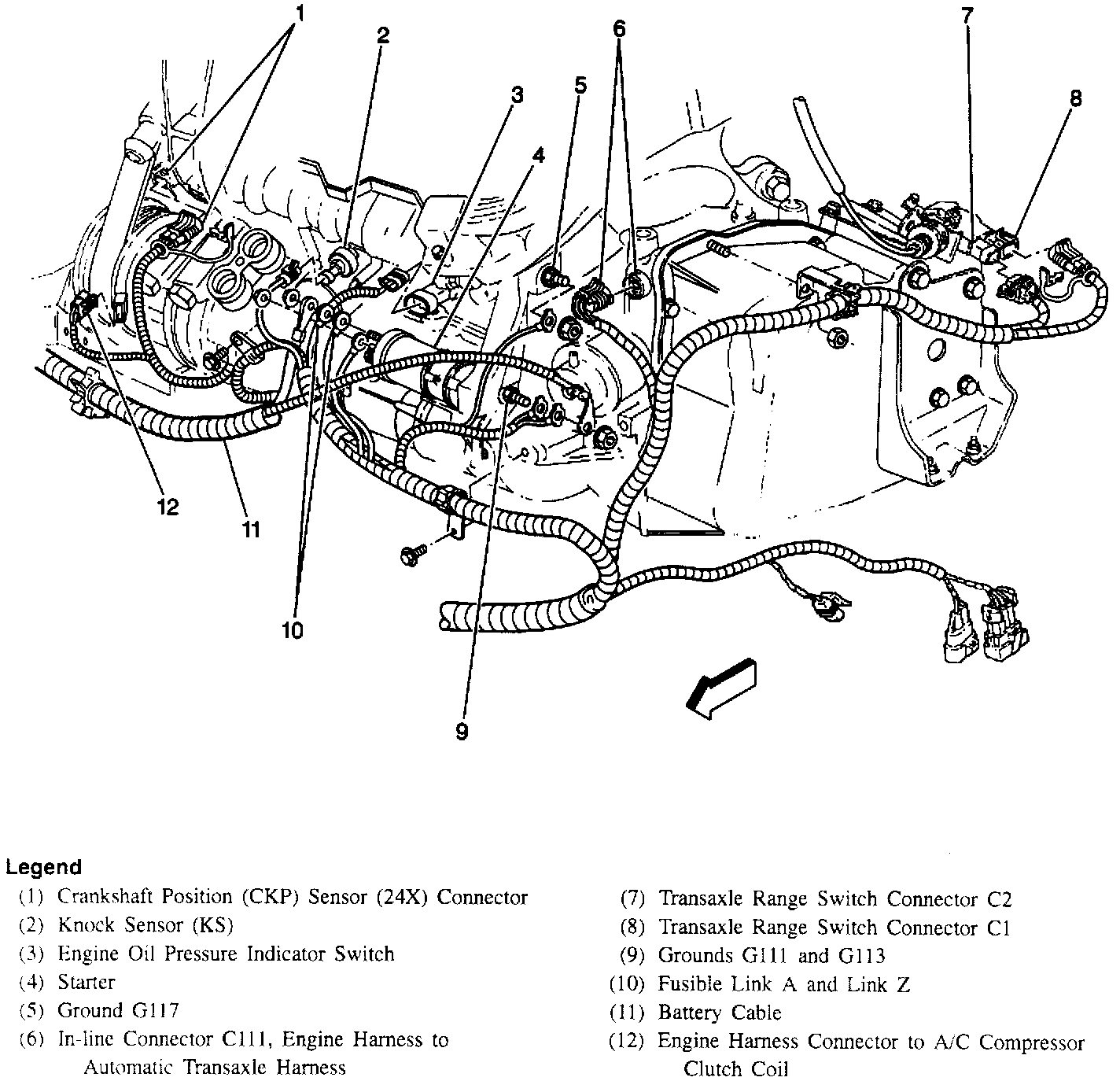 1
2
3
4
5
6
7
8
12
11
10
9

Legend
(1) Crankshaft Position (CKP) Sensor (24X) Connector
(2) Knock Sensor (KS)
(3) Engine Oil Pressure Indicator Switch
(4) Starter
(5) Ground G117
(6) In-line Connector C111, Engine Harness to Automatic Transaxle Harness

(7) Transaxle Range Switch Connector C2
(8) Transaxle Range Switch Connector C1
(9) Grounds G111 and G113
(10) Fusible Link A and Link Z
(11) Battery Cable
(12) Engine Harness Connector to A/C Compressor Clutch Coil