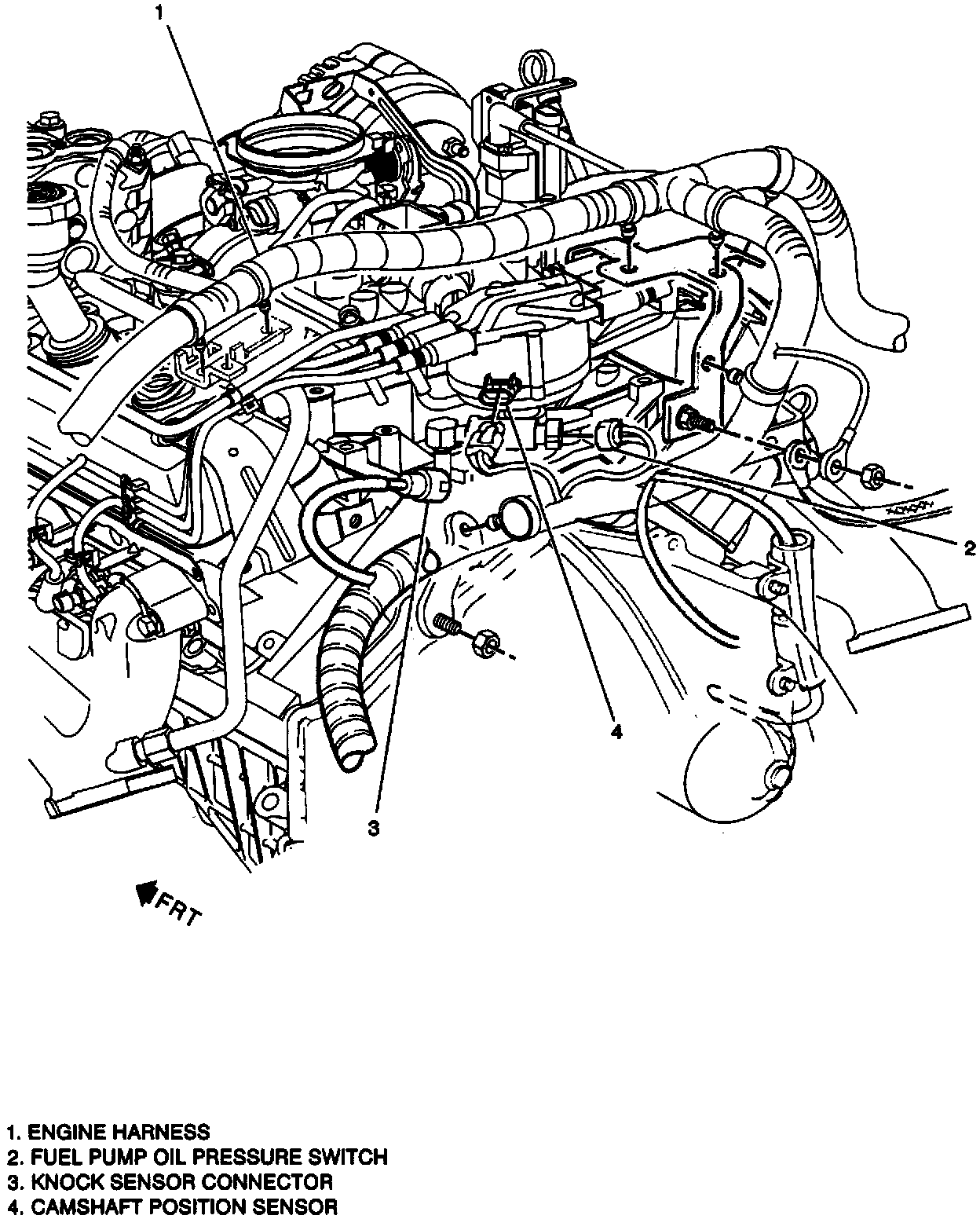 1

2

4

3

FRT

1. ENGINE HARNESS
2. FUEL PUMP OIL PRESSURE SWITCH
3. KNOCK SENSOR CONNECTOR
4. CAMSHAFT POSITION SENSOR