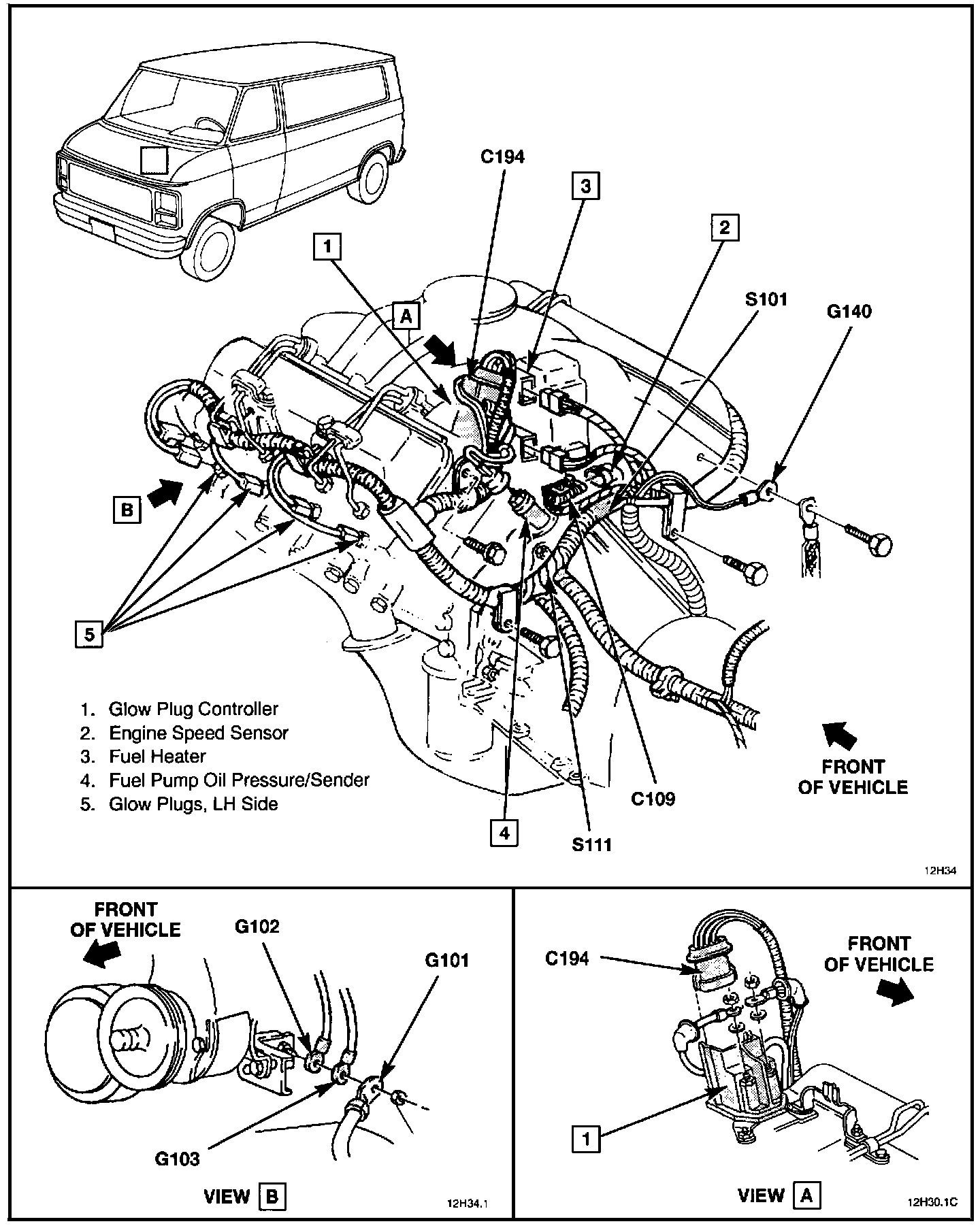 C194
3
2
1
S101
G140
A
B
5
1. Glow Plug Controller
2. Engine Speed Sensor
3. Fuel Heater
4. Fuel Pump Oil Pressure/Sender
5. Glow Plugs, LH Side
FRONT OF VEHICLE
C109
4
S111
12H34

FRONT OF VEHICLE
G102
G101
G103
VIEW B
12H34.1

C194
FRONT OF VEHICLE
1
VIEW A
12H30.1C