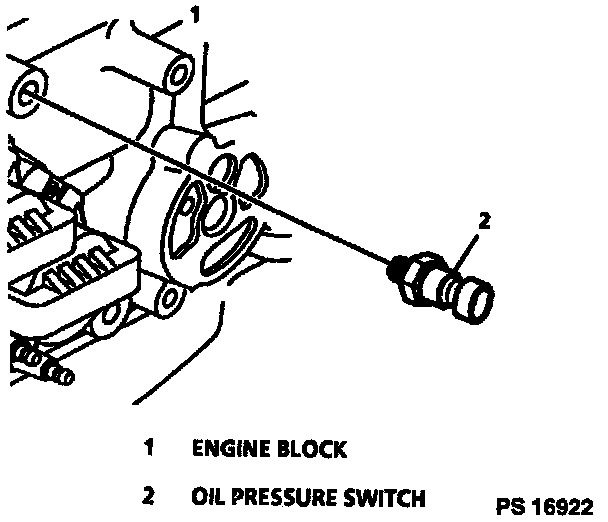 1

2

1 ENGINE BLOCK

2 OIL PRESSURE SWITCH

PS 16922