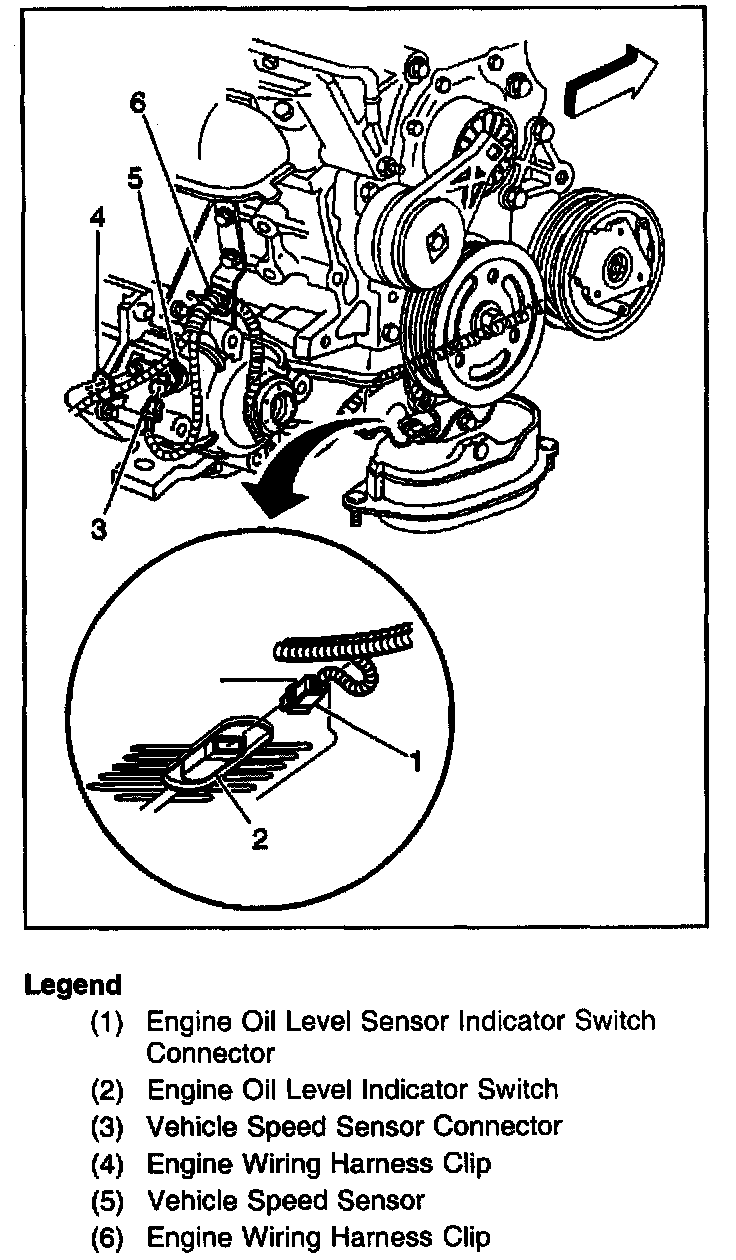 6
5
4
3
1
2

Legend
(1) Engine Oil Level Sensor Indicator Switch Connector
(2) Engine Oil Level Indicator Switch
(3) Vehicle Speed Sensor Connector
(4) Engine Wiring Harness Clip
(5) Vehicle Speed Sensor
(6) Engine Wiring Harness Clip