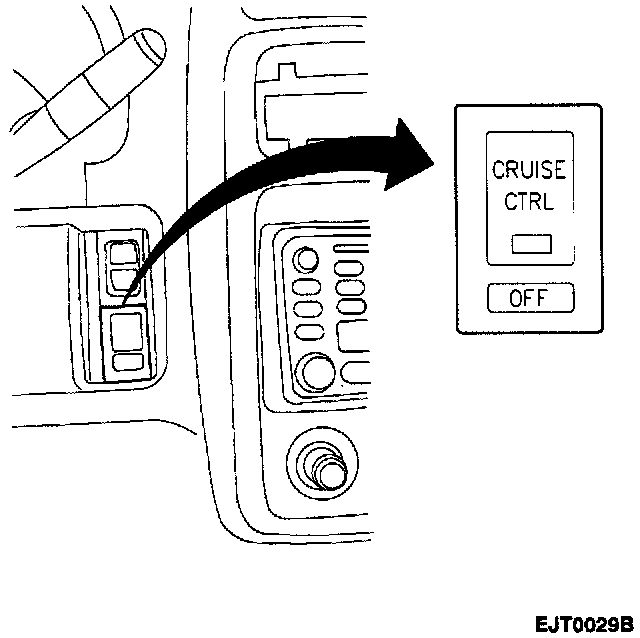 CRUISE CTRL

OFF

EJT0029B