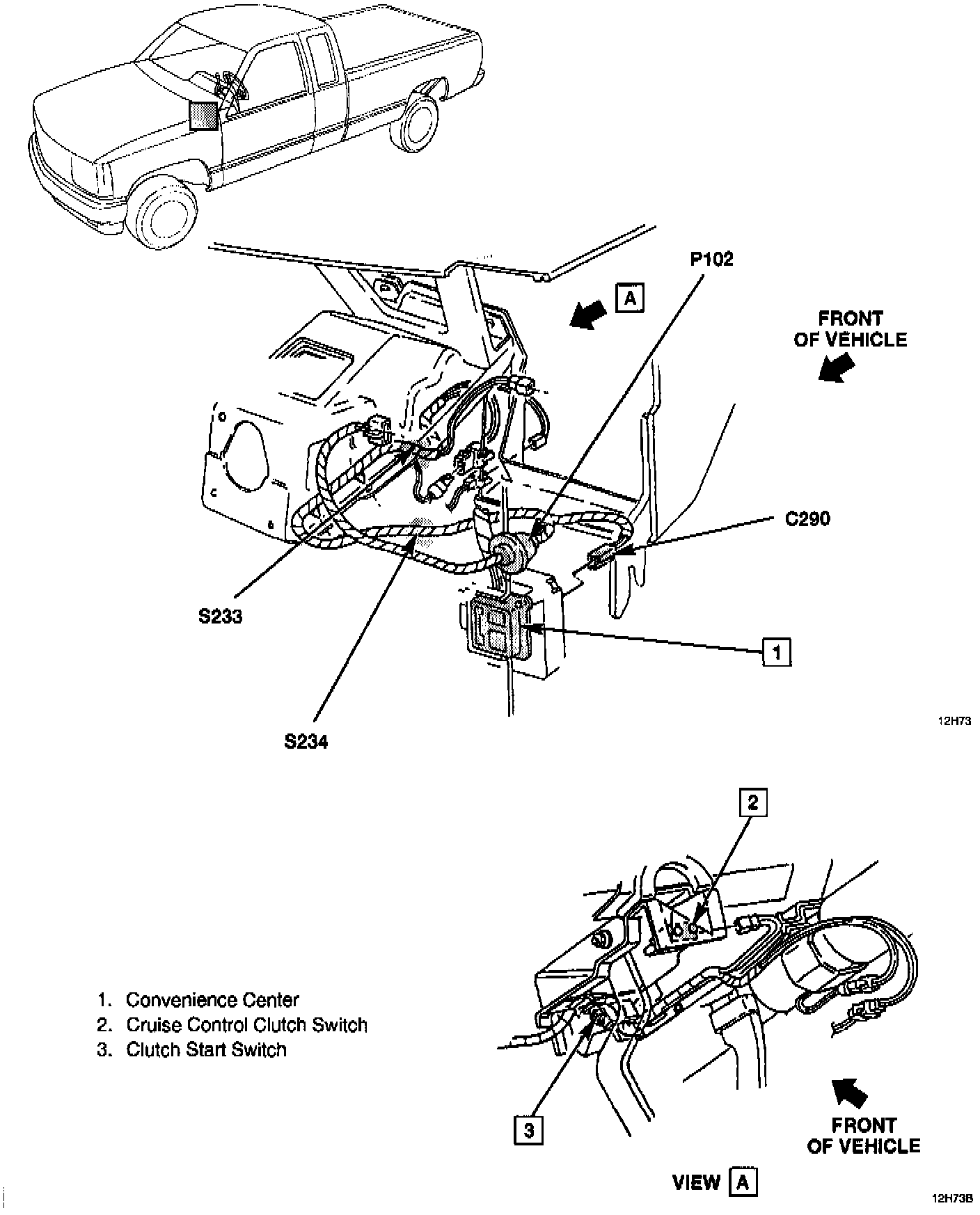 P102

A

FRONT OF VEHICLE

C290

S233

1

S234

12H73

2

1. Convenience Center
2. Cruise Control Clutch Switch
3. Clutch Start Switch

3

FRONT OF VEHICLE

VIEW A

12H73B