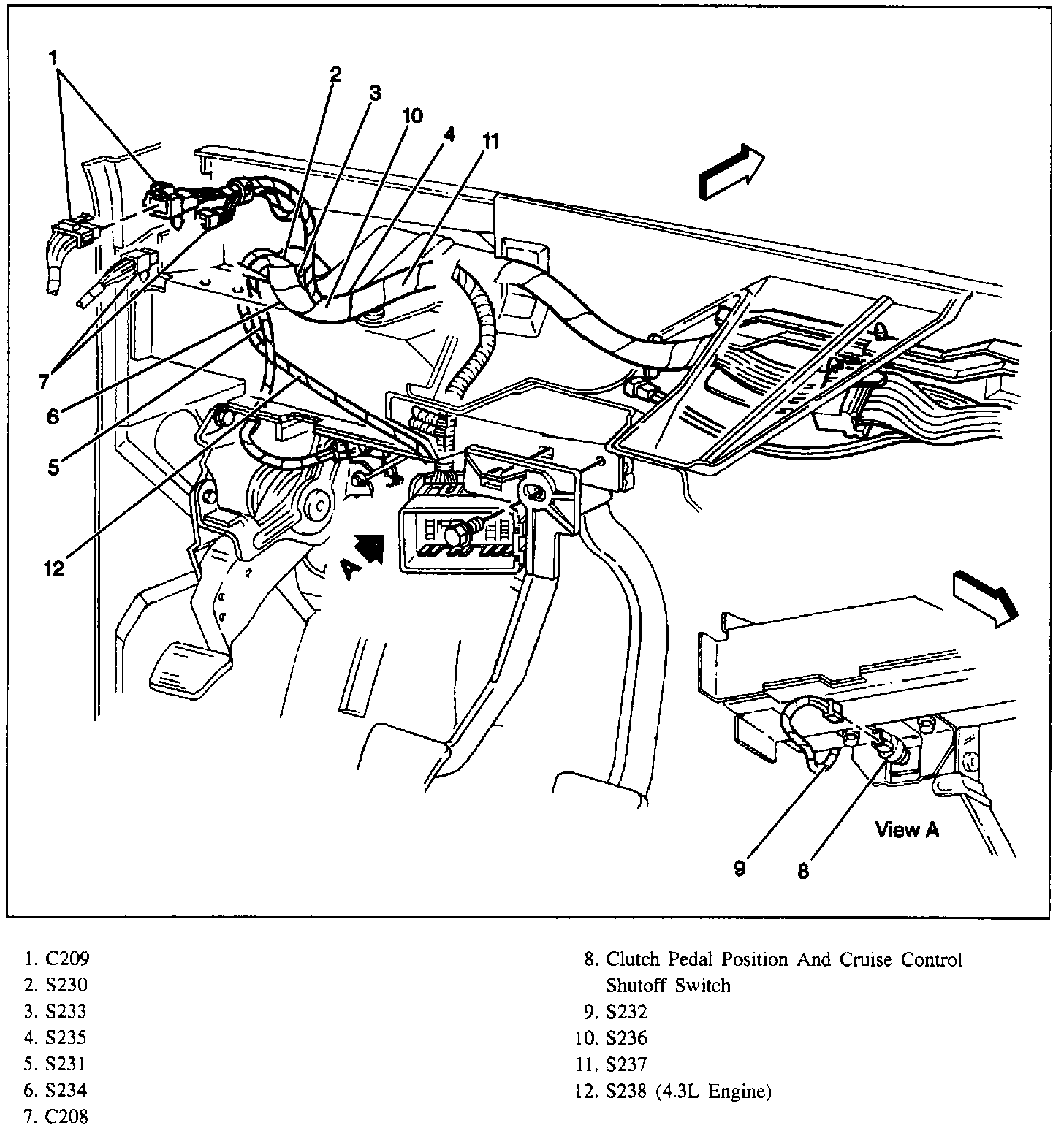 1
2
3
10
4
11
7
6
5
12
A
View A
9
8

1. C209
2. S230
3. S233
4. S235
5. S231
6. S234
7. C208

8. Clutch Pedal Position And Cruise Control Shutoff Switch
9. S232
10. S236
11. S237
12. S238 (4.3L Engine)