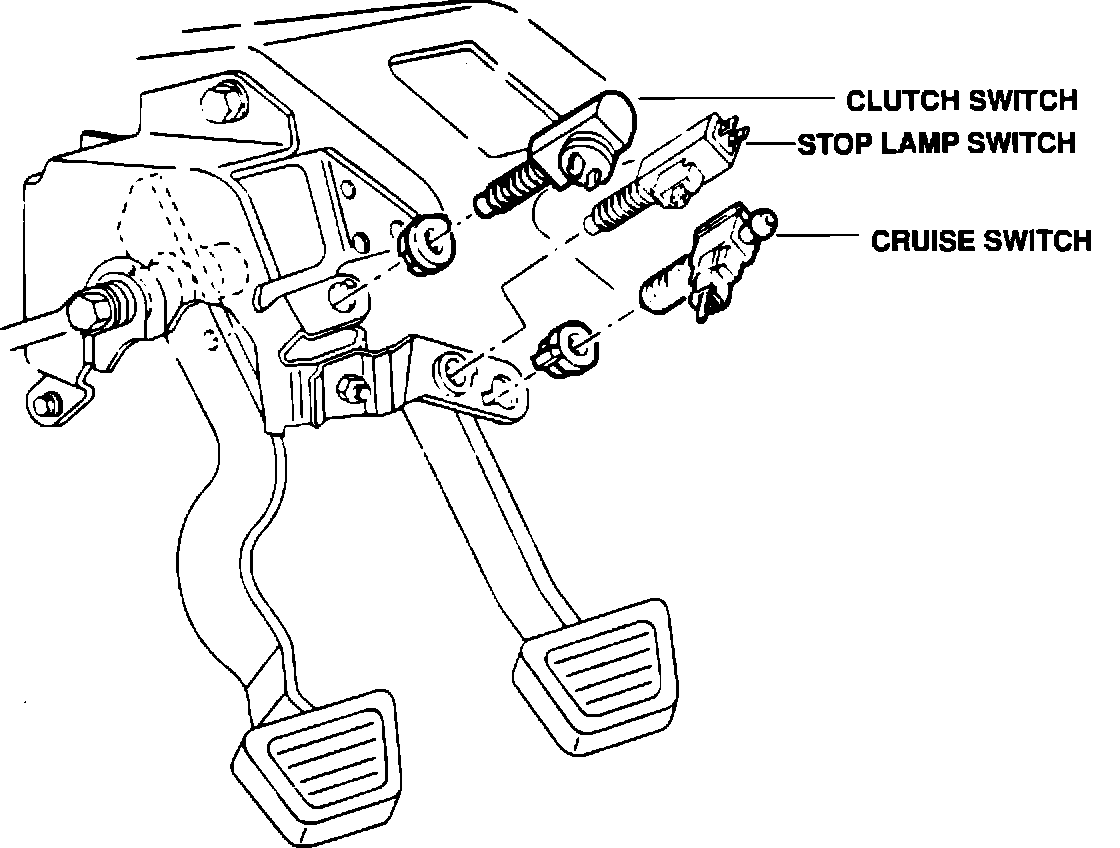 CLUTCH SWITCH
STOP LAMP SWITCH
CRUISE SWITCH