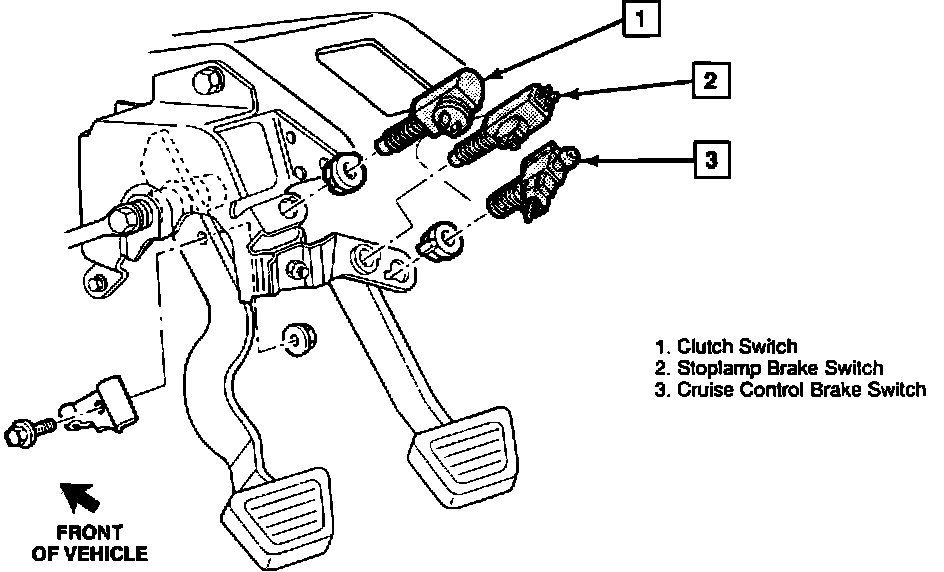 1

2

3

1. Clutch Switch
2. Stoplamp Brake Switch
3. Cruise Control Brake Switch

FRONT
OF VEHICLE