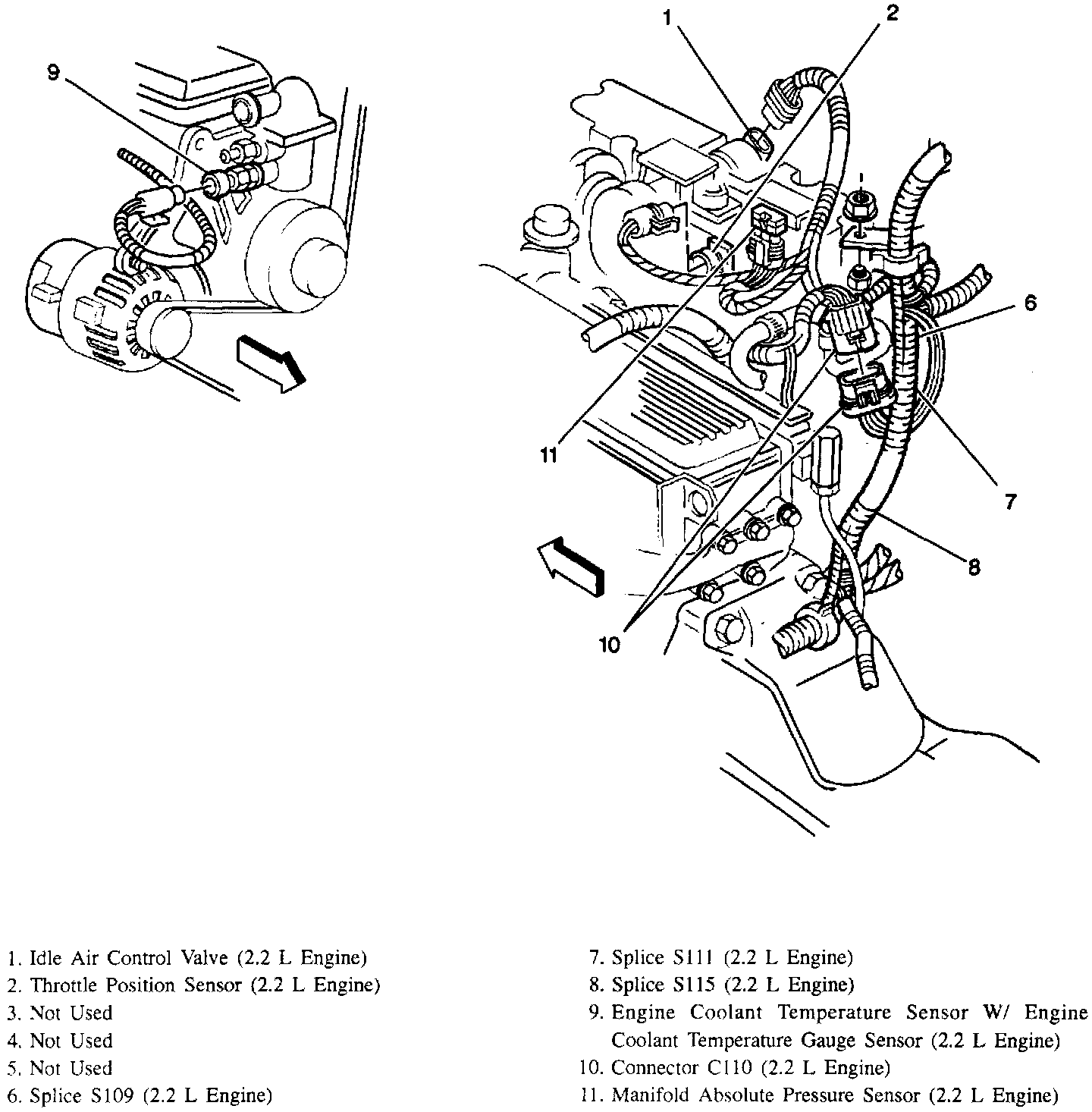 9

1
2
6
11
7
8
10

1. Idle Air Control Valve (2.2 L Engine)
2. Throttle Position Sensor (2.2 L Engine)
3. Not Used
4. Not Used
5. Not Used
6. Splice S109 (2.2 L Engine)

7. Splice S111 (2.2 L Engine)
8. Splice S115 (2.2 L Engine)
9. Engine Coolant Temperature Sensor W/ Engine Coolant Temperature Gauge Sensor (2.2 L Engine)
10. Connector C110 (2.2 L Engine)
11. Manifold Absolute Pressure Sensor (2.2 L Engine)