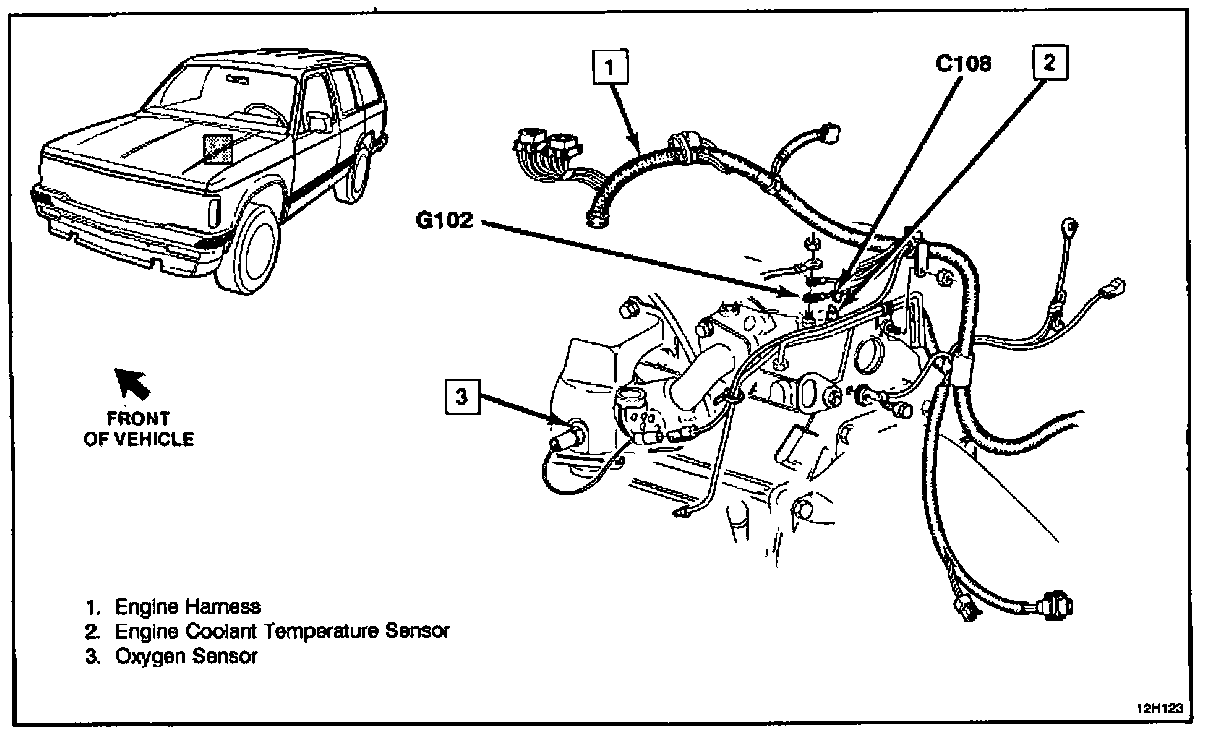 1

C108

2

G102

3

FRONT OF VEHICLE

1. Engine Harness
2. Engine Coolant Temperature Sensor
3. Oxygen Sensor

12H123