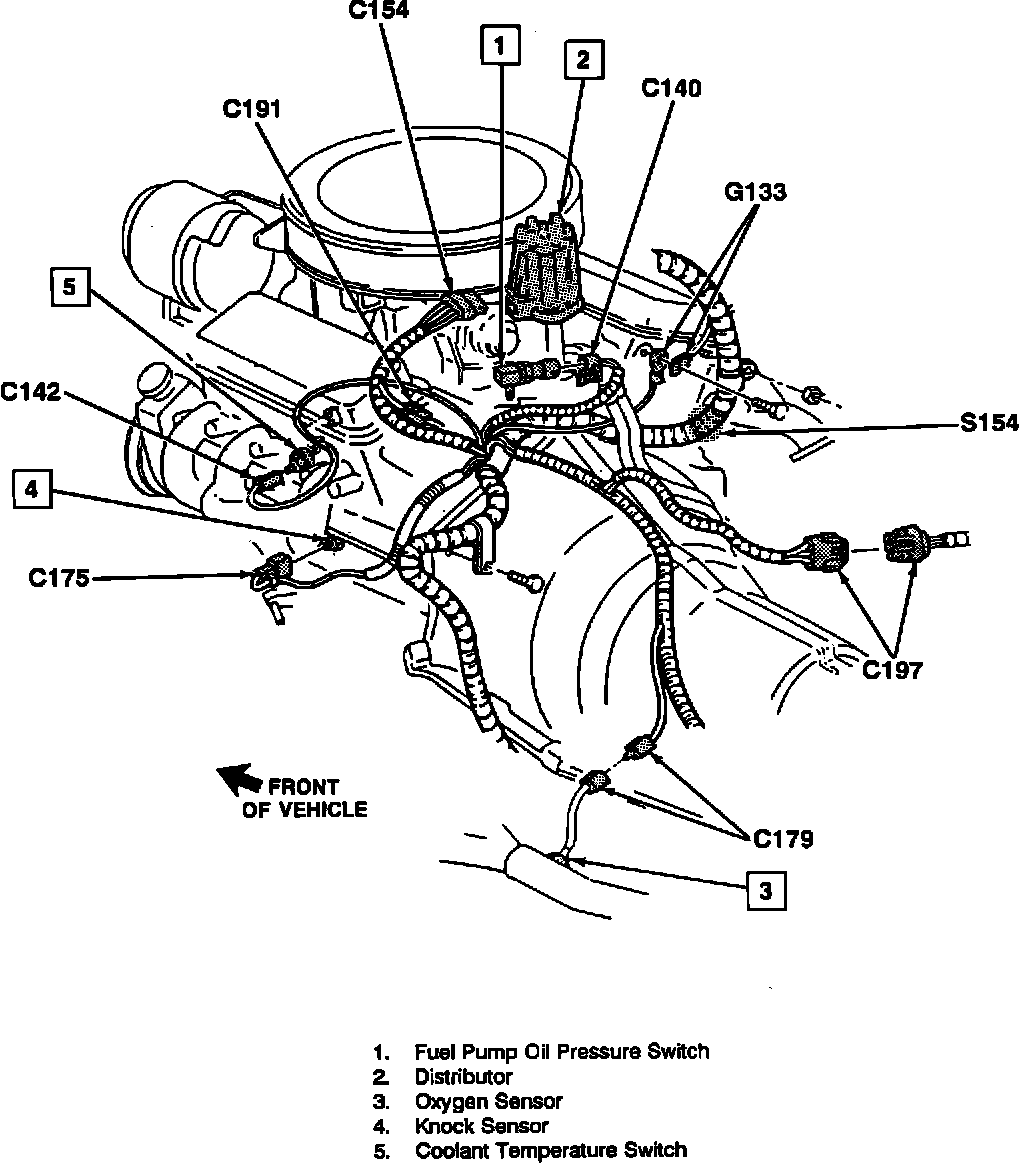 C154
1
2
C140
C191
G133
5
C142
S154
4
C175
C197
FRONT OF VEHICLE
C179
3

1. Fuel Pump Oil Pressure Switch
2. Distributor
3. Oxygen Sensor
4. Knock Sensor
5. Coolant Temperature Switch