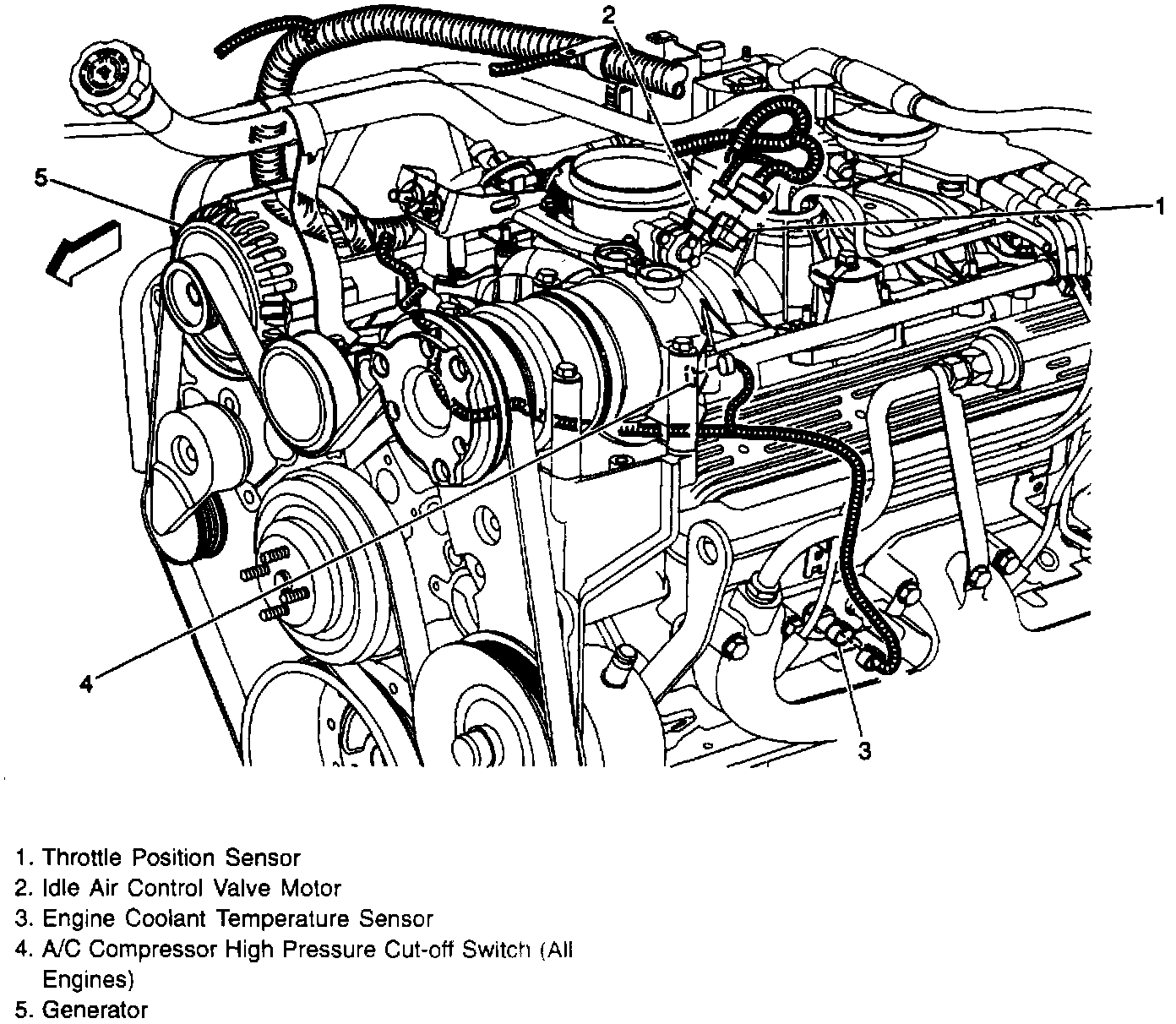 2

5

1

4

3

1. Throttle Position Sensor
2. Idle Air Control Valve Motor
3. Engine Coolant Temperature Sensor
4. A/C Compressor High Pressure Cut-off Switch (All Engines)
5. Generator