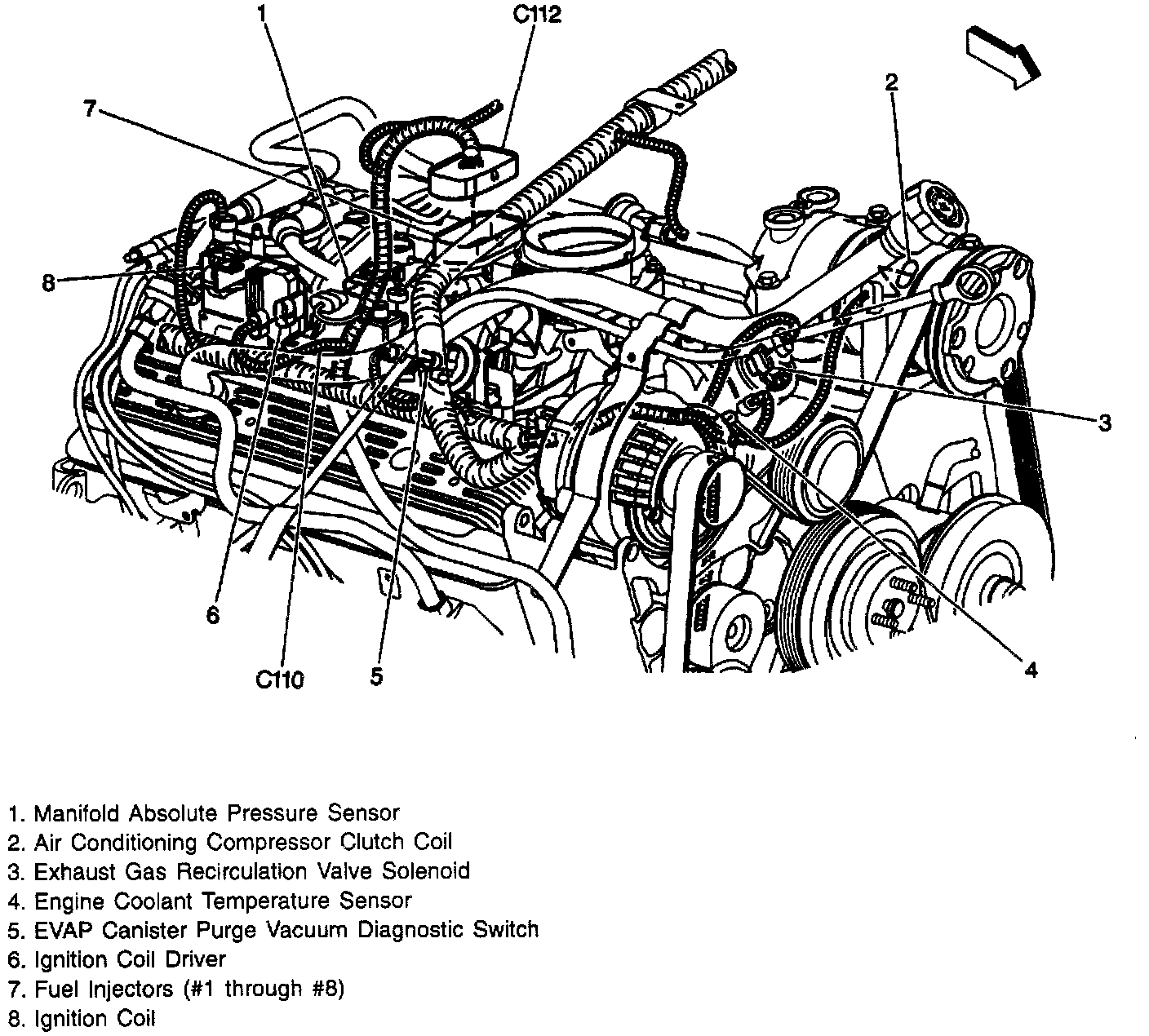 1
C112
2
7
8
3
6
C110
5
4

1. Manifold Absolute Pressure Sensor
2. Air Conditioning Compressor Clutch Coil
3. Exhaust Gas Recirculation Valve Solenoid
4. Engine Coolant Temperature Sensor
5. EVAP Canister Purge Vacuum Diagnostic Switch
6. Ignition Coil Driver
7. Fuel Injectors (#1 through #8)
8. Ignition Coil