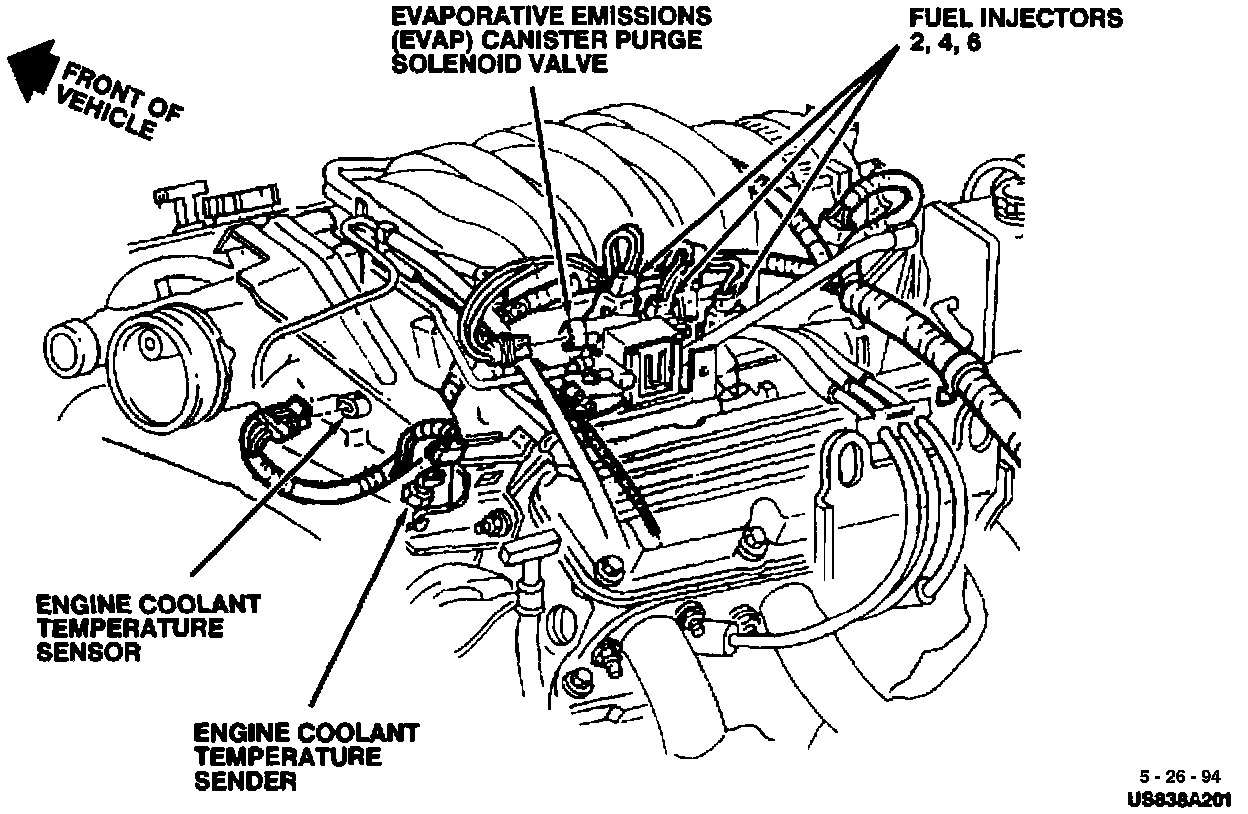 FRONT OF VEHICLE

EVAPORATIVE EMISSIONS (EVAP) CANISTER PURGE SOLENOID VALVE

FUEL INJECTORS 2, 4, 6

ENGINE COOLANT TEMPERATURE SENSOR

ENGINE COOLANT TEMPERATURE SENDER

5 - 26 - 94
US838A201