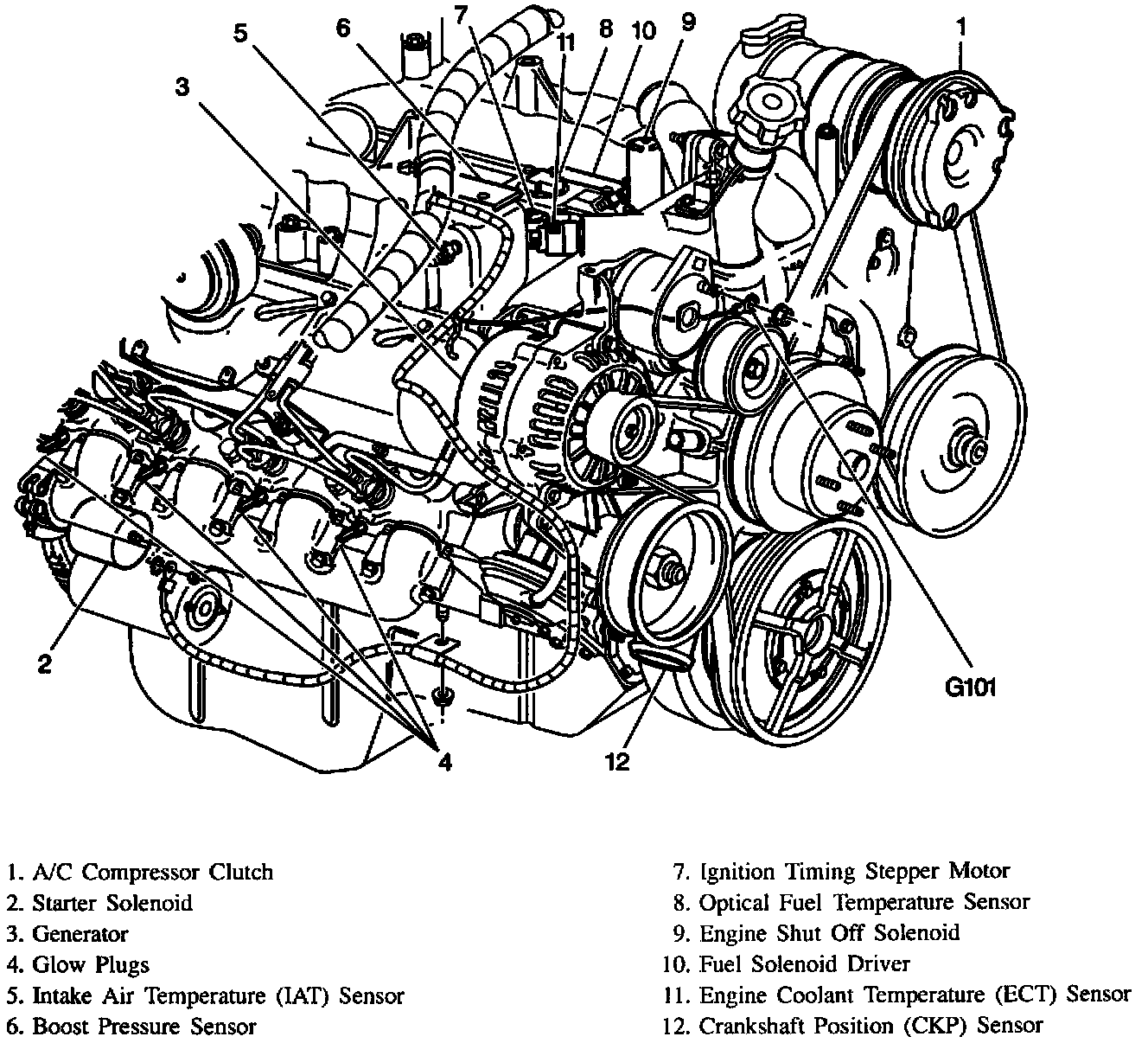 5
6
7
11
8
10
9
1
3
2
4
12
G101

1. A/C Compressor Clutch
2. Starter Solenoid
3. Generator
4. Glow Plugs
5. Intake Air Temperature (IAT) Sensor
6. Boost Pressure Sensor

7. Ignition Timing Stepper Motor
8. Optical Fuel Temperature Sensor
9. Engine Shut Off Solenoid
10. Fuel Solenoid Driver
11. Engine Coolant Temperature (ECT) Sensor
12. Crankshaft Position (CKP) Sensor