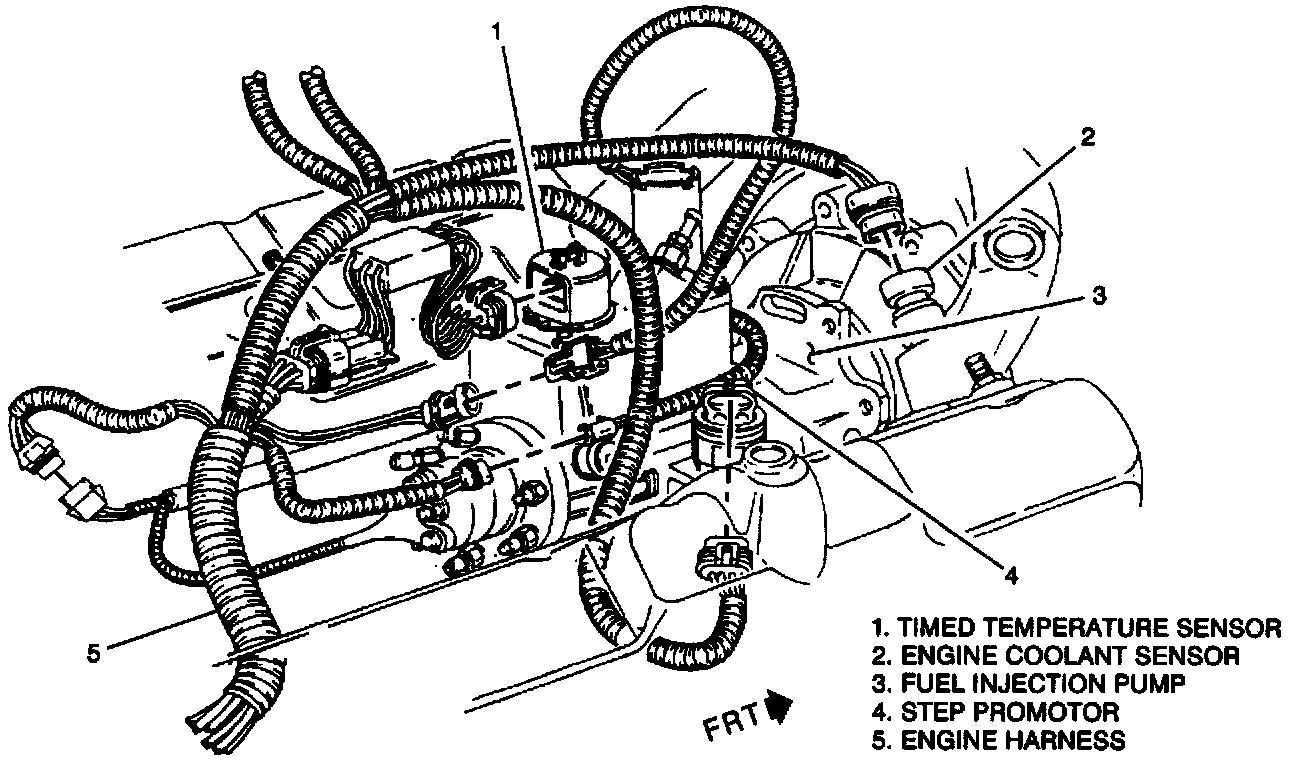 1

2

3

4

5

FRT

1. TIMED TEMPERATURE SENSOR
2. ENGINE COOLANT SENSOR
3. FUEL INJECTION PUMP
4. STEP PROMOTOR
5. ENGINE HARNESS