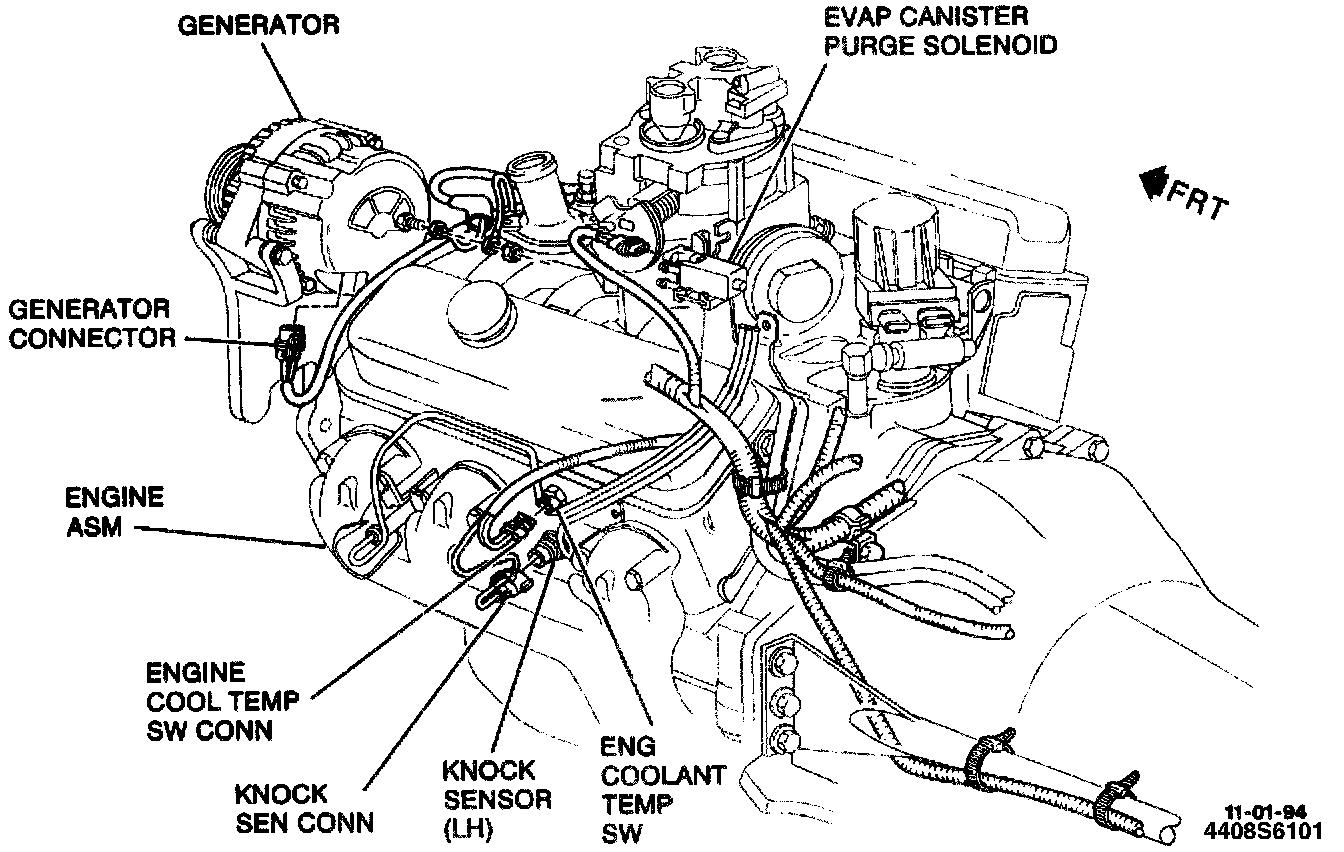 GENERATOR

EVAP CANISTER PURGE SOLENOID

FRT

GENERATOR CONNECTOR

ENGINE ASM

ENGINE COOL TEMP SW CONN

KNOCK SEN CONN

KNOCK SENSOR (LH)

ENG COOLANT TEMP SW

11-01-94
4408S6101