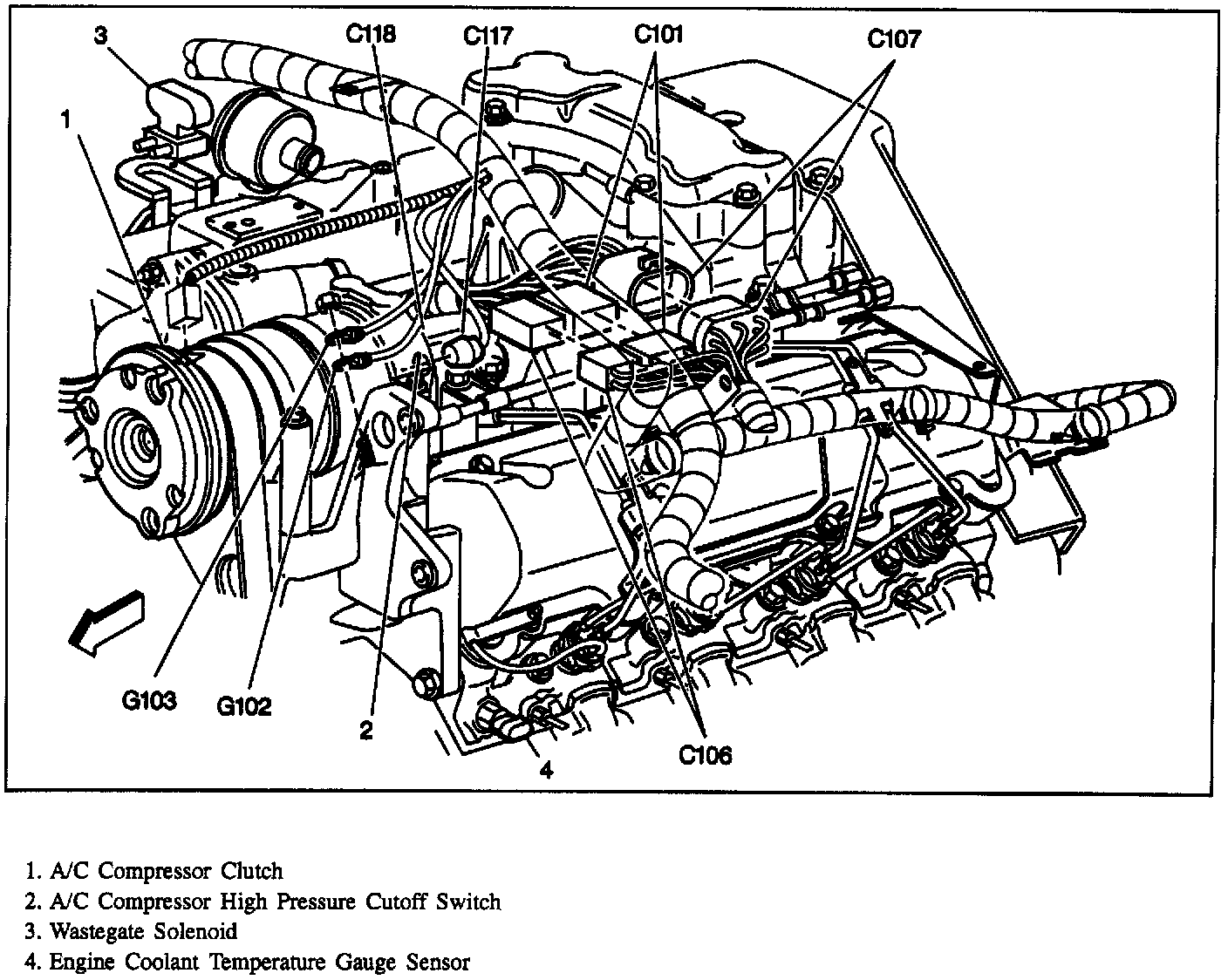 3
C118
C117
C101
C107
1
G103
G102
2
4
C106

1. A/C Compressor Clutch
2. A/C Compressor High Pressure Cutoff Switch
3. Wastegate Solenoid
4. Engine Coolant Temperature Gauge Sensor