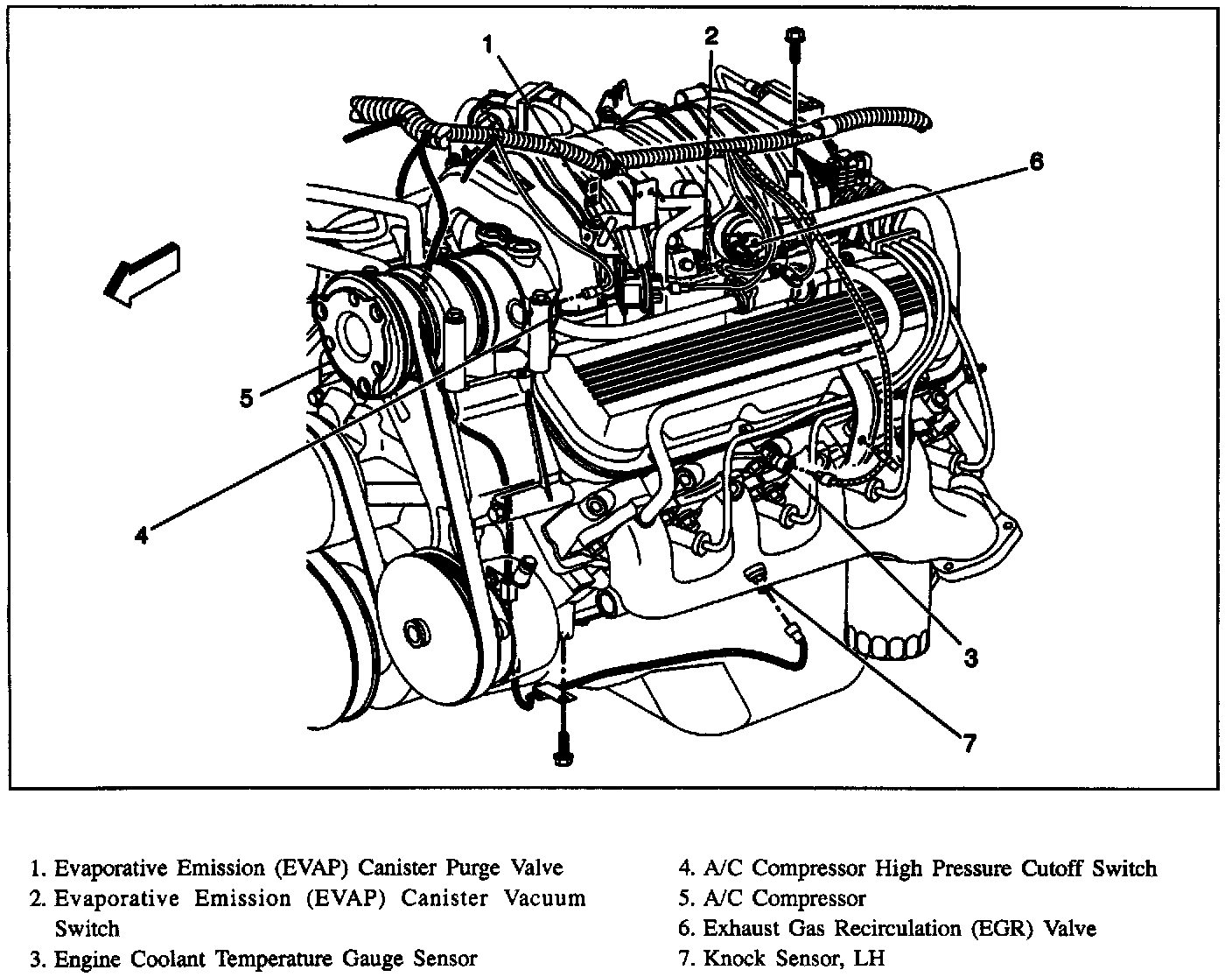 1
2
6
5
4
3
7

1. Evaporative Emission (EVAP) Canister Purge Valve
2. Evaporative Emission (EVAP) Canister Vacuum Switch
3. Engine Coolant Temperature Gauge Sensor

4. A/C Compressor High Pressure Cutoff Switch
5. A/C Compressor
6. Exhaust Gas Recirculation (EGR) Valve
7. Knock Sensor, LH