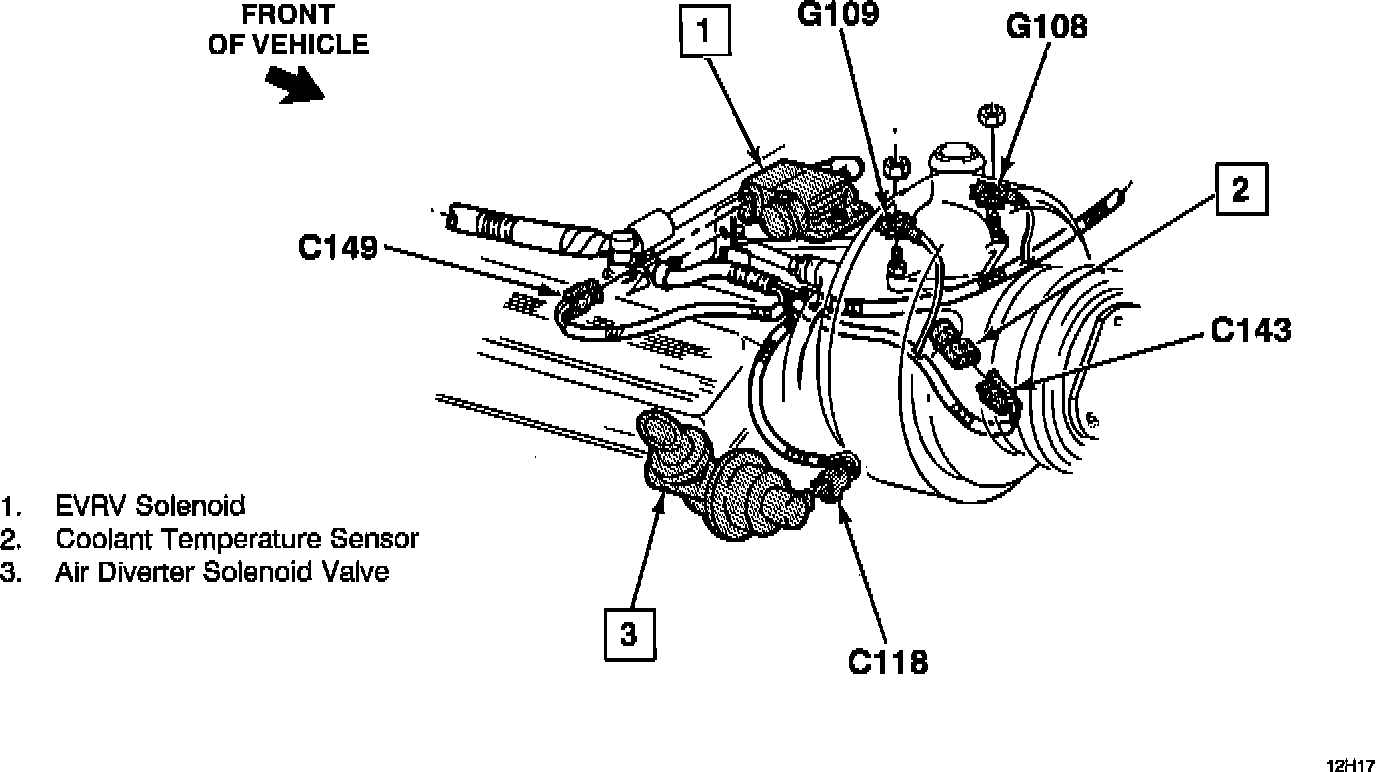 FRONT OF VEHICLE

1

G109

G108

2

C149

C143

3

C118

1. EVRV Solenoid
2. Coolant Temperature Sensor
3. Air Diverter Solenoid Valve

12H17