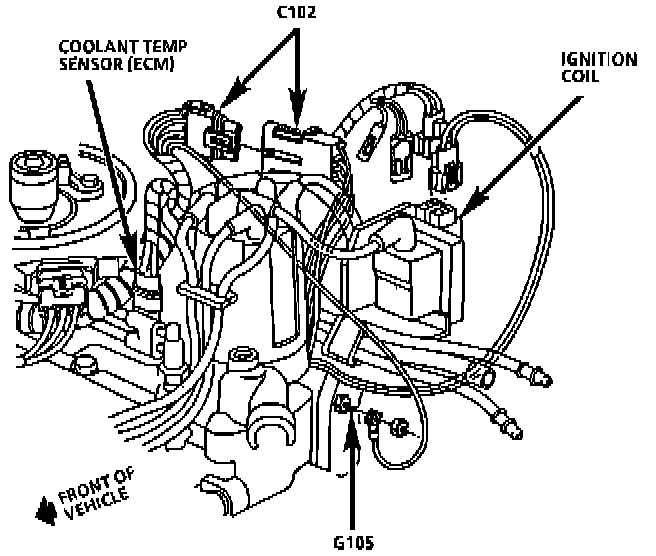 C102

COOLANT TEMP SENSOR (ECM)

IGNITION COIL

FRONT OF VEHICLE

G105