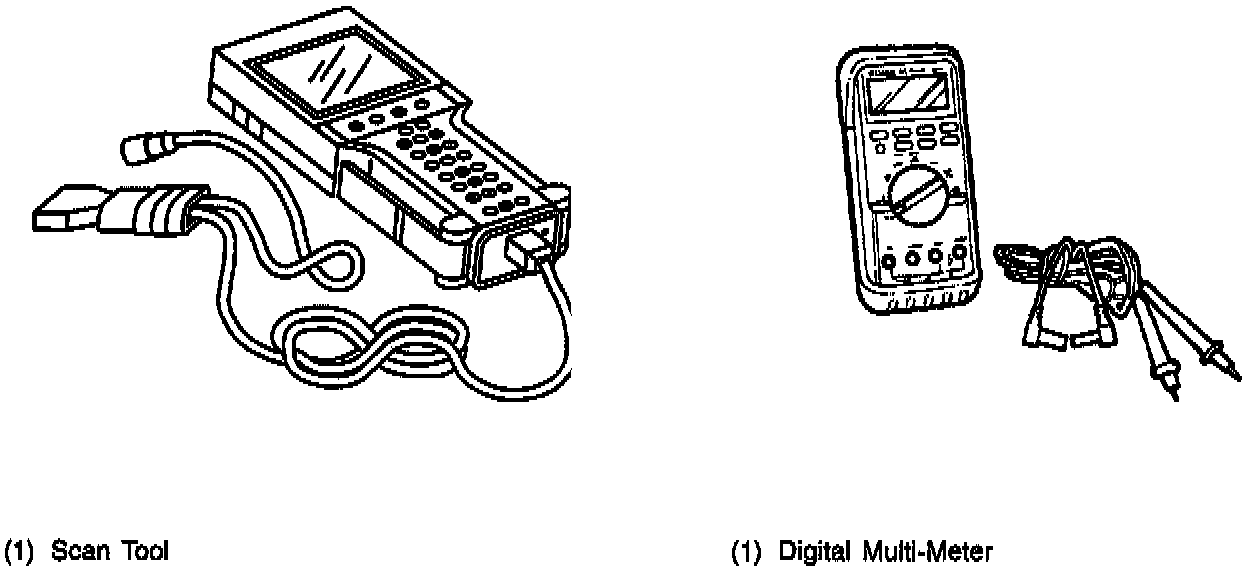 (1) Scan Tool

(1) Digital Multi-Meter