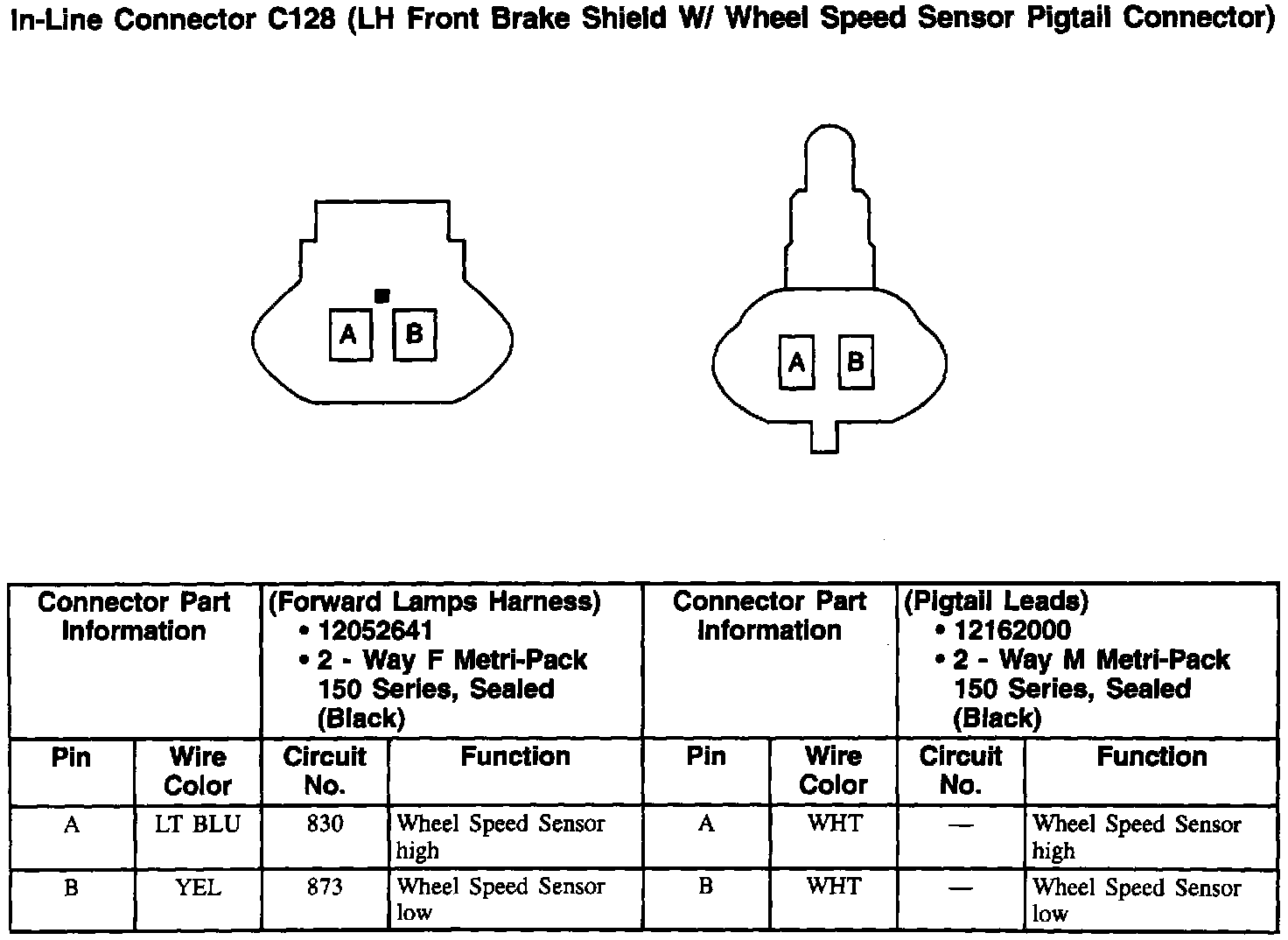 In-Line Connector C128 (LH Front Brake Shield W/ Wheel Speed Sensor Pigtail Connector)

A B

A B

| Connector Part Information | | (Forward Lamps Harness) • 12052641 • 2 - Way F Metri-Pack 150 Series, Sealed (Black) | | Connector Part Information | | (Pigtail Leads) • 12162000 • 2 - Way M Metri-Pack 150 Series, Sealed (Black) | |
|---|---|---|---|---|---|---|---|
| Pin | Wire Color | Circuit No. | Function | Pin | Wire Color | Circuit No. | Function |
| A | LT BLU | 830 | Wheel Speed Sensor high | A | WHT | — | Wheel Speed Sensor high |
| B | YEL | 873 | Wheel Speed Sensor low | B | WHT | — | Wheel Speed Sensor low |