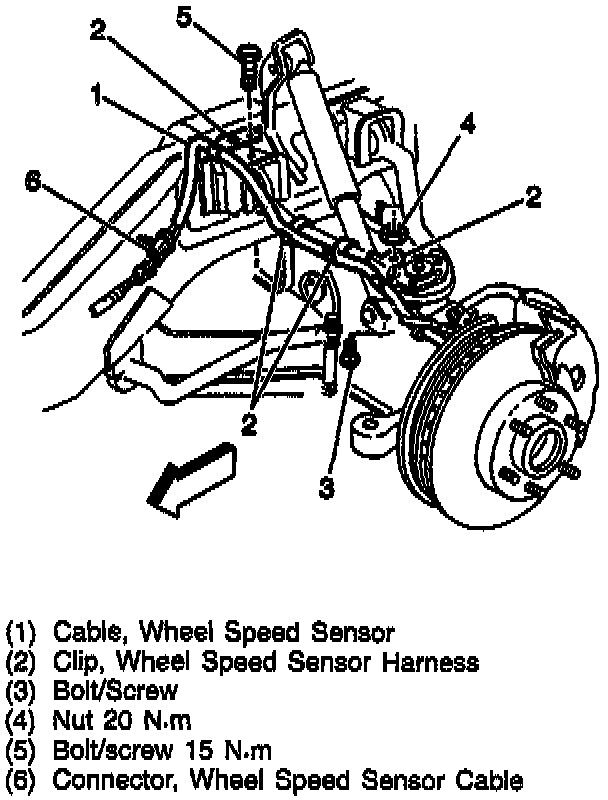 5
2
1
4
6
2
2
3

(1) Cable, Wheel Speed Sensor
(2) Clip, Wheel Speed Sensor Harness
(3) Bolt/Screw
(4) Nut 20 N·m
(5) Bolt/screw 15 N·m
(6) Connector, Wheel Speed Sensor Cable