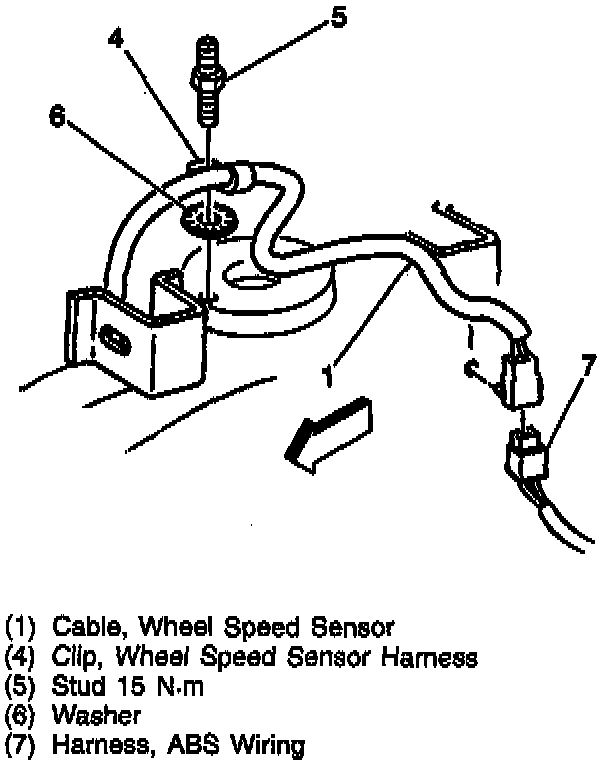 5
4
6
1
7

(1) Cable, Wheel Speed Sensor
(4) Clip, Wheel Speed Sensor Harness
(5) Stud 15 N·m
(6) Washer
(7) Harness, ABS Wiring