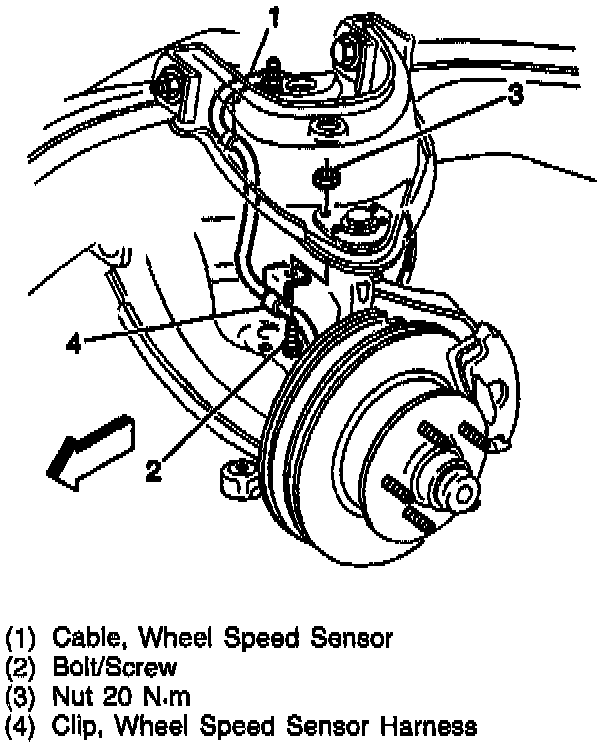 1
3
4
2

(1) Cable, Wheel Speed Sensor
(2) Bolt/Screw
(3) Nut 20 N.m
(4) Clip, Wheel Speed Sensor Harness