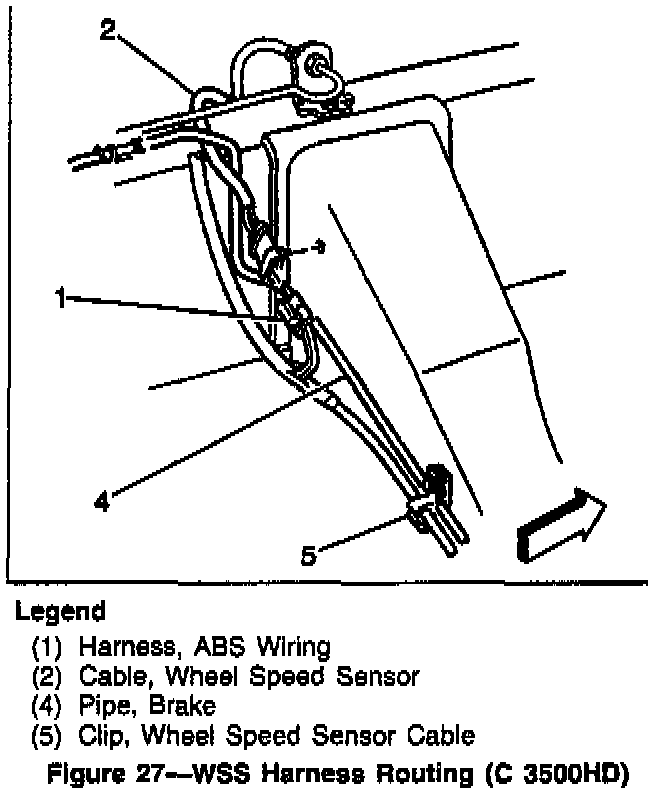 2

1

4

5

Legend
(1) Harness, ABS Wiring
(2) Cable, Wheel Speed Sensor
(4) Pipe, Brake
(5) Clip, Wheel Speed Sensor Cable

Figure 27—WSS Harness Routing (C 3500HD)