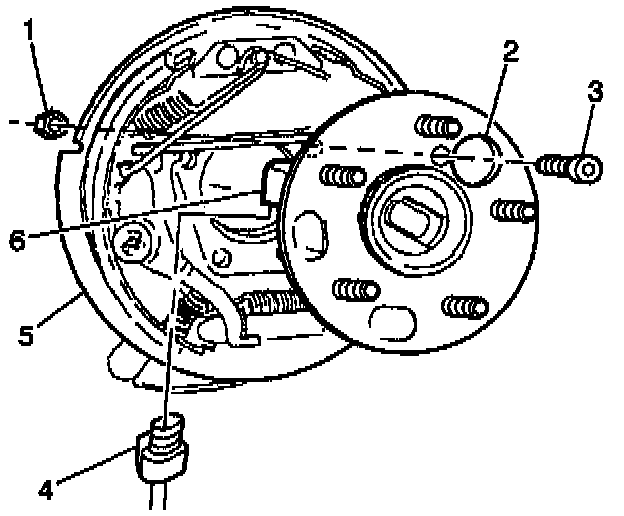 1
2
3
6
5
4