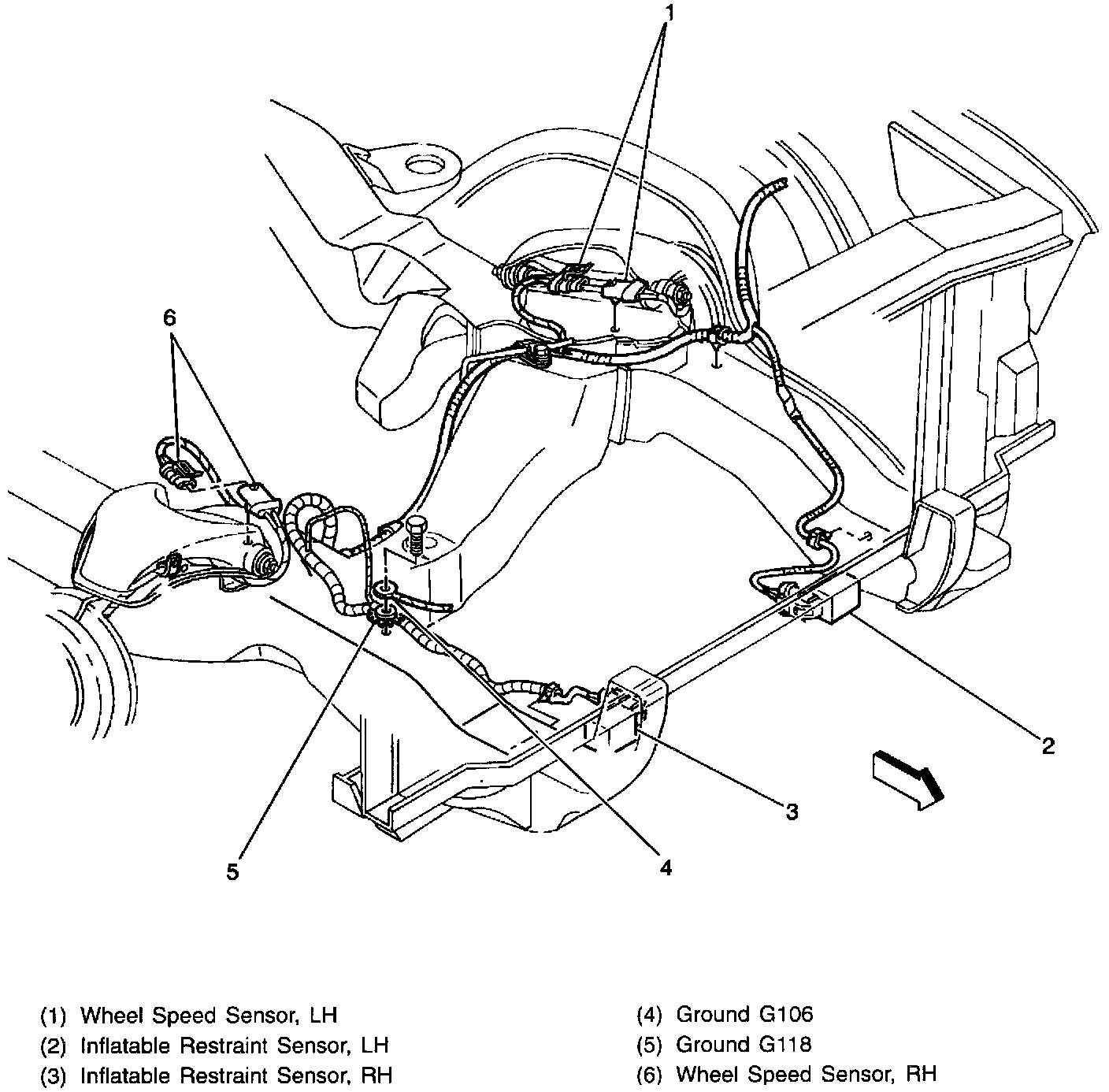 1

6

2

3

5

4

(1) Wheel Speed Sensor, LH
(2) Inflatable Restraint Sensor, LH
(3) Inflatable Restraint Sensor, RH

(4) Ground G106
(5) Ground G118
(6) Wheel Speed Sensor, RH