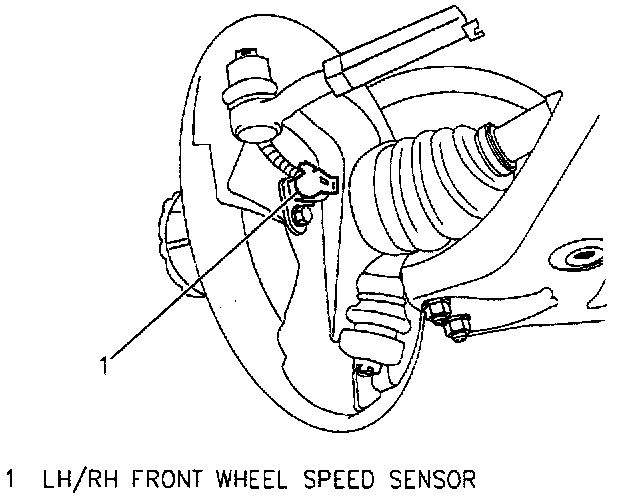 1

1 LH/RH FRONT WHEEL SPEED SENSOR