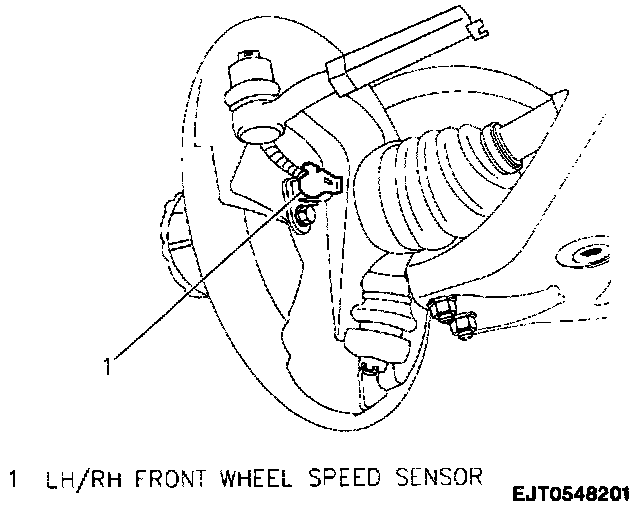 1

1 LH/RH FRONT WHEEL SPEED SENSOR

EJT0548201