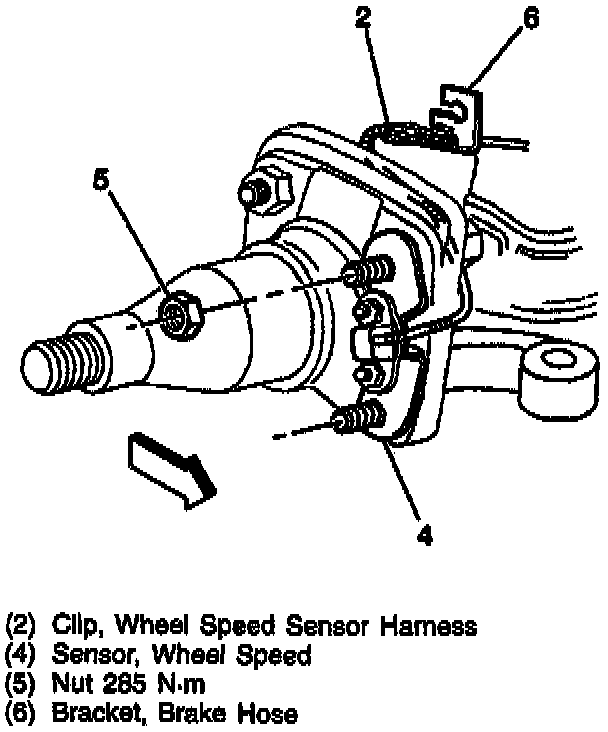 2
6
5
4

(2) Clip, Wheel Speed Sensor Harness
(4) Sensor, Wheel Speed
(5) Nut 285 N·m
(6) Bracket, Brake Hose