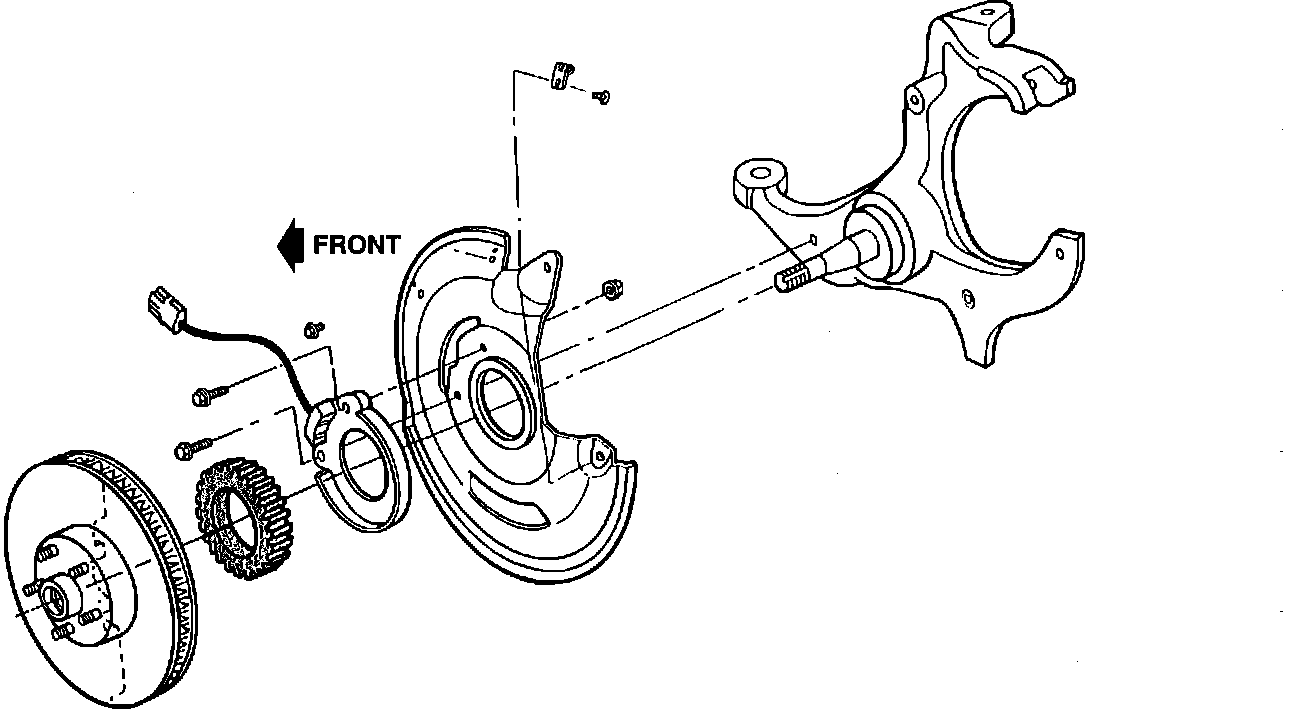 FRONT